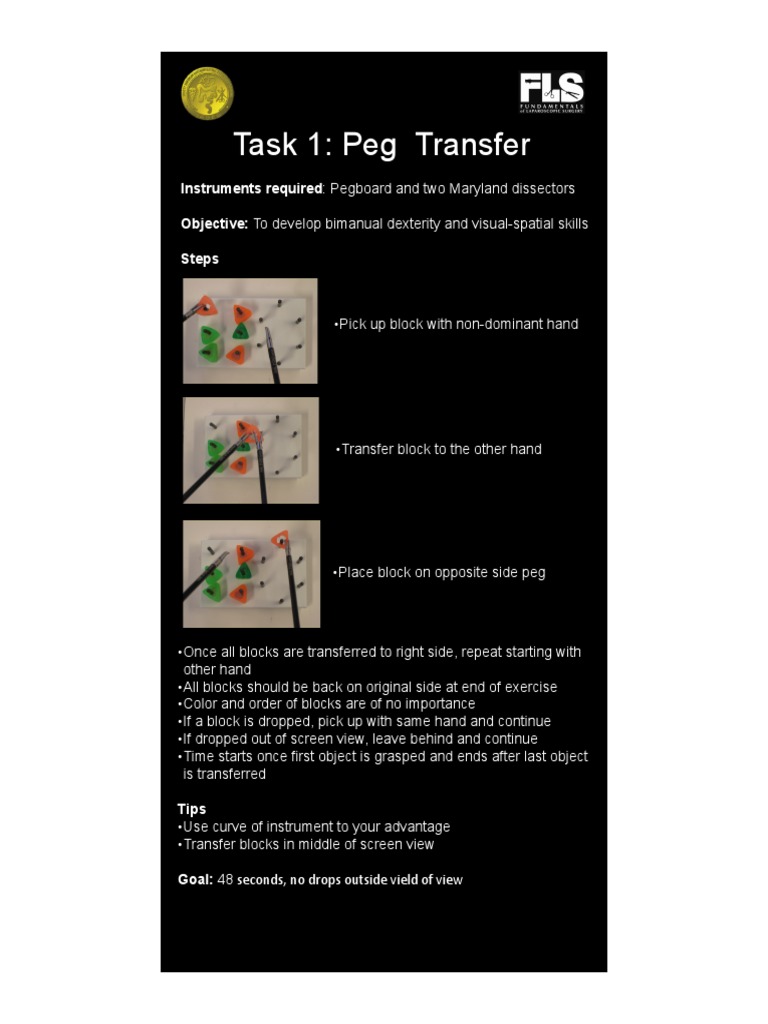 FLS
FUNDAMENTALS of LAPAROSCOPIC SURGERY

Task 1: Peg Transfer

Instruments required: Pegboard and two Maryland dissectors

Objective: To develop bimanual dexterity and visual-spatial skills

Steps

•Pick up block with non-dominant hand

•Transfer block to the other hand

•Place block on opposite side peg

•Once all blocks are transferred to right side, repeat starting with other hand
•All blocks should be back on original side at end of exercise
•Color and order of blocks are of no importance
•If a block is dropped, pick up with same hand and continue
•If dropped out of screen view, leave behind and continue
•Time starts once first object is grasped and ends after last object is transferred

Tips
•Use curve of instrument to your advantage
•Transfer blocks in middle of screen view

Goal: 48 seconds, no drops outside vield of view