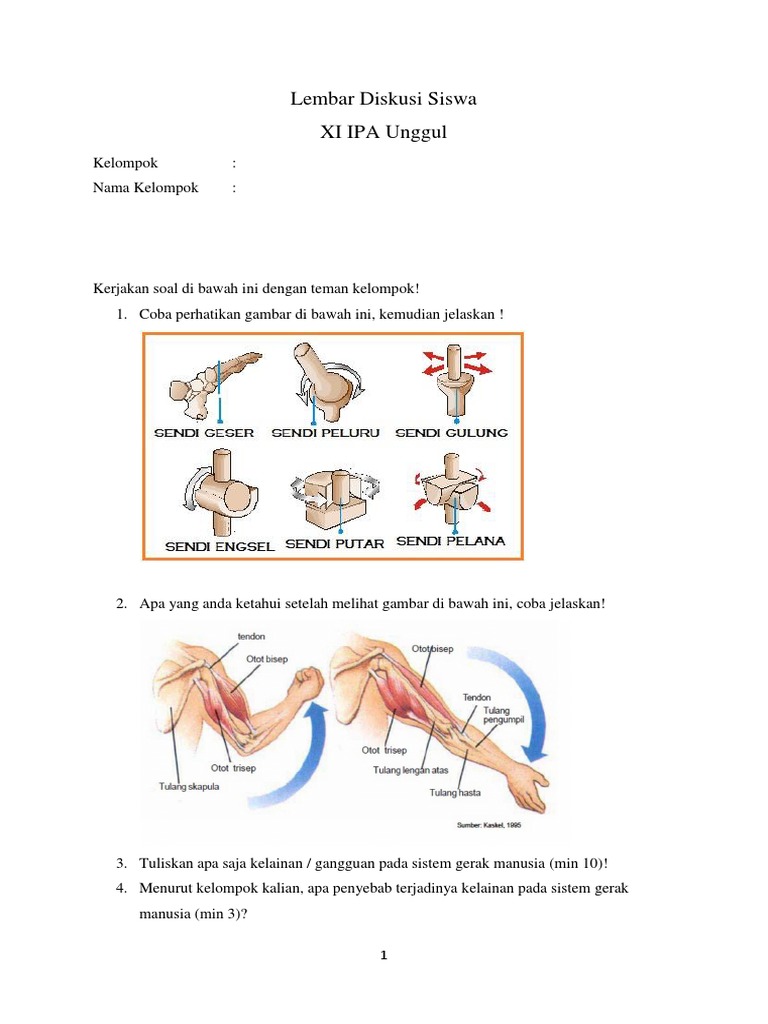 Lembar Diskusi Siswa

XI IPA Unggul

Kelompok :

Nama Kelompok :

Kerjakan soal di bawah ini dengan teman kelompok!

1. Coba perhatikan gambar di bawah ini, kemudian jelaskan !

SENDI GESER SENDI PELURU SENDI GULUNG

SENDI ENGSEL SENDI PUTAR SENDI PELANA

2. Apa yang anda ketahui setelah melihat gambar di bawah ini, coba jelaskan!

tendon
Otot bisep
Otot trisep
Tulang skapula
Otot bisep
Tendon
Tulang pengumpil
Otot trisep
Tulang lengan atas
Tulang hasta
Sumber: Kaskel, 1995

3. Tuliskan apa saja kelainan / gangguan pada sistem gerak manusia (min 10)!

4. Menurut kelompok kalian, apa penyebab terjadinya kelainan pada sistem gerak manusia (min 3)?

1