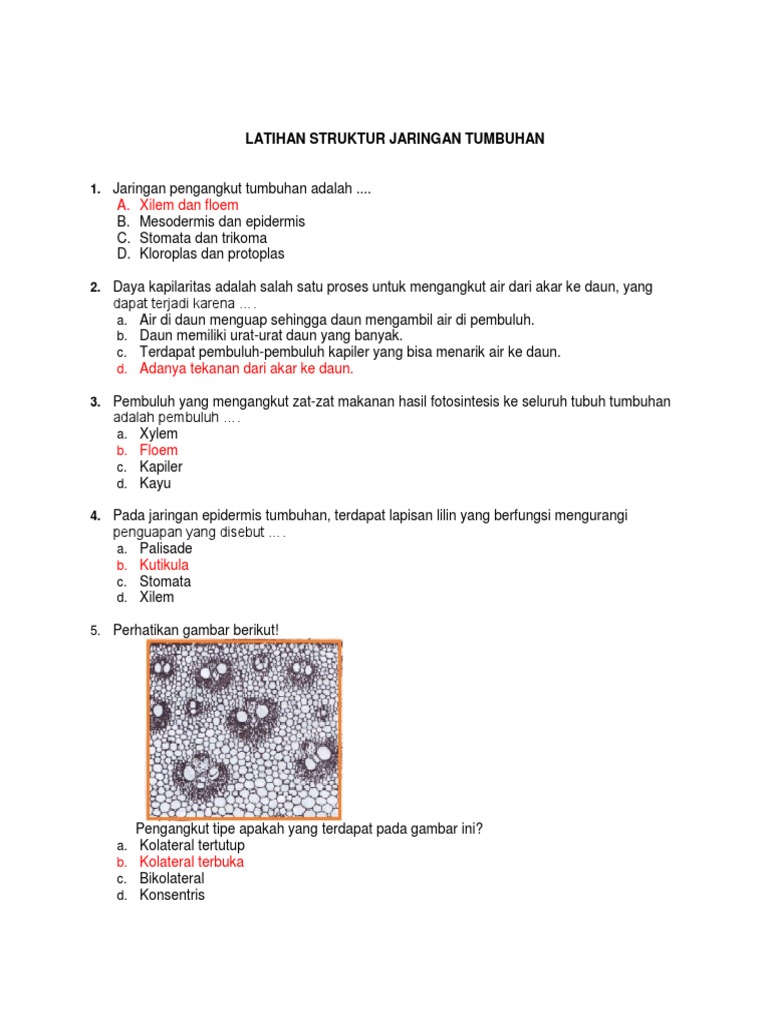 LATIHAN STRUKTUR JARINGAN TUMBUHAN

1. Jaringan pengangkut tumbuhan adalah ....
A. Xilem dan floem
B. Mesodermis dan epidermis
C. Stomata dan trikoma
D. Kloroplas dan protoplas

2. Daya kapilaritas adalah salah satu proses untuk mengangkut air dari akar ke daun, yang dapat terjadi karena ….
a. Air di daun menguap sehingga daun mengambil air di pembuluh.
b. Daun memiliki urat-urat daun yang banyak.
c. Terdapat pembuluh-pembuluh kapiler yang bisa menarik air ke daun.
d. Adanya tekanan dari akar ke daun.

3. Pembuluh yang mengangkut zat-zat makanan hasil fotosintesis ke seluruh tubuh tumbuhan adalah pembuluh ….
a. Xylem
b. Floem
c. Kapiler
d. Kayu

4. Pada jaringan epidermis tumbuhan, terdapat lapisan lilin yang berfungsi mengurangi penguapan yang disebut ….
a. Palisade
b. Kutikula
c. Stomata
d. Xilem

5. Perhatikan gambar berikut!

Pengangkut tipe apakah yang terdapat pada gambar ini?
a. Kolateral tertutup
b. Kolateral terbuka
c. Bikolateral
d. Konsentris