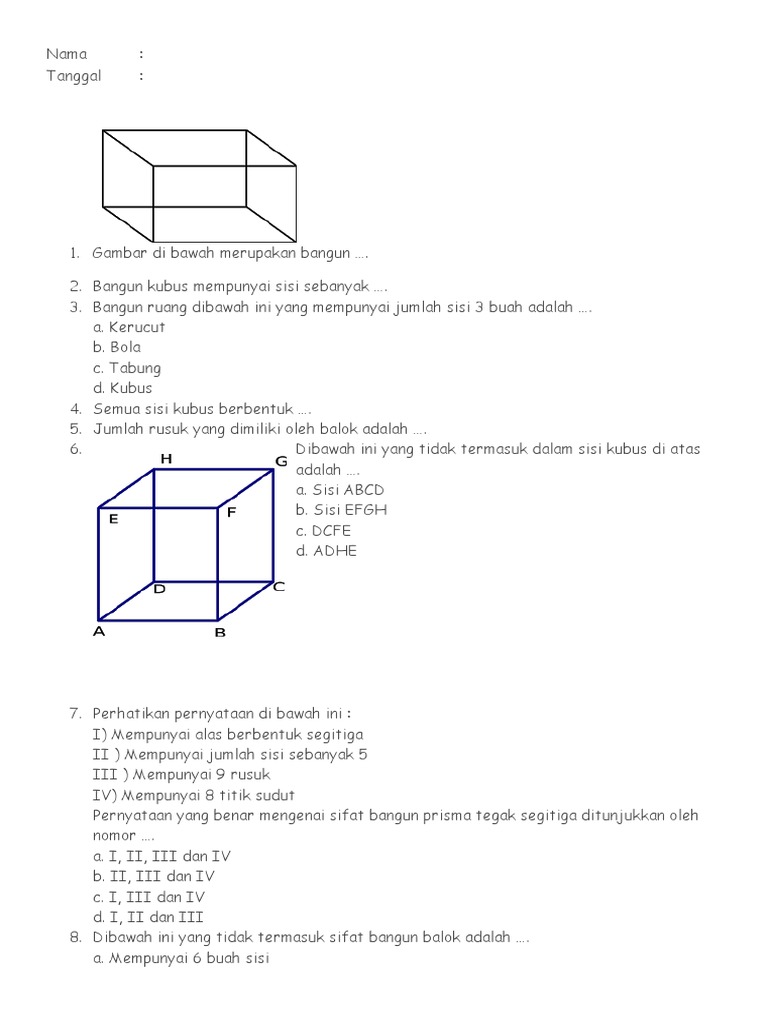 Nama :
Tanggal :

1. Gambar di bawah merupakan bangun ....

2. Bangun kubus mempunyai sisi sebanyak ....
3. Bangun ruang dibawah ini yang mempunyai jumlah sisi 3 buah adalah ....
a. Kerucut
b. Bola
c. Tabung
d. Kubus
4. Semua sisi kubus berbentuk ....
5. Jumlah rusuk yang dimiliki oleh balok adalah ....
6. Dibawah ini yang tidak termasuk dalam sisi kubus di atas adalah ....
a. Sisi ABCD
b. Sisi EFGH
c. DCFE
d. ADHE

H G
E F
D C
A B

7. Perhatikan pernyataan di bawah ini :
I) Mempunyai alas berbentuk segitiga
II ) Mempunyai jumlah sisi sebanyak 5
III ) Mempunyai 9 rusuk
IV) Mempunyai 8 titik sudut
Pernyataan yang benar mengenai sifat bangun prisma tegak segitiga ditunjukkan oleh nomor ....
a. I, II, III dan IV
b. II, III dan IV
c. I, III dan IV
d. I, II dan III
8. Dibawah ini yang tidak termasuk sifat bangun balok adalah ....
a. Mempunyai 6 buah sisi