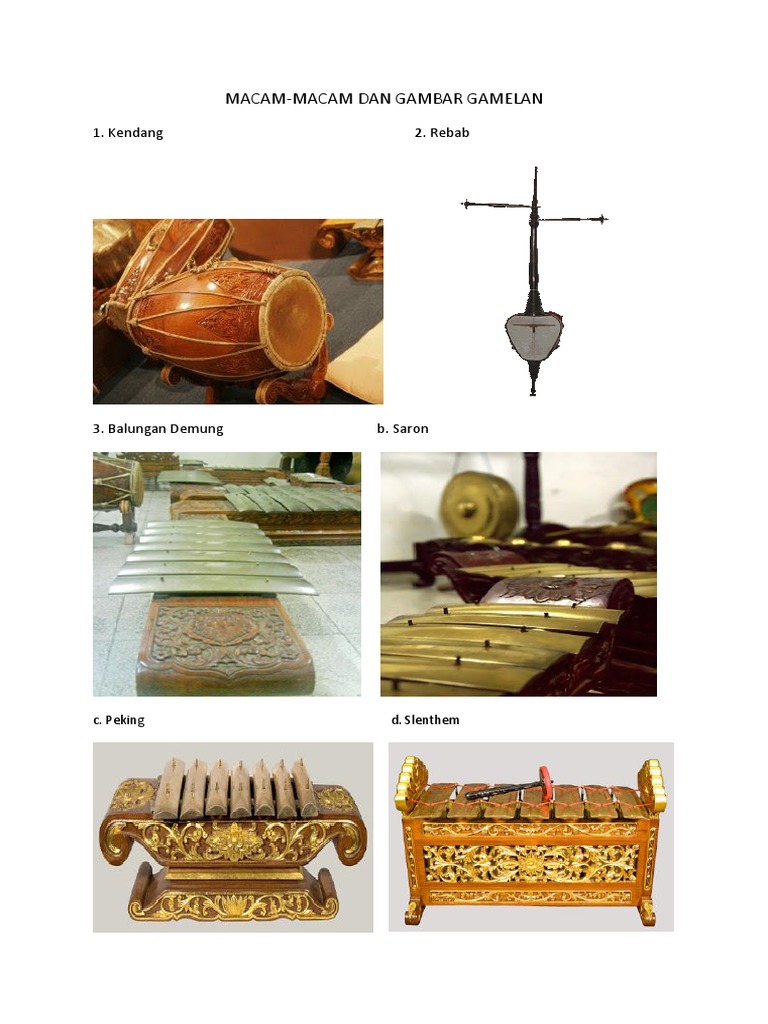 MACAM-MACAM DAN GAMBAR GAMELAN

1. Kendang

2. Rebab

3. Balungan Demung

b. Saron

c. Peking

d. Slenthem