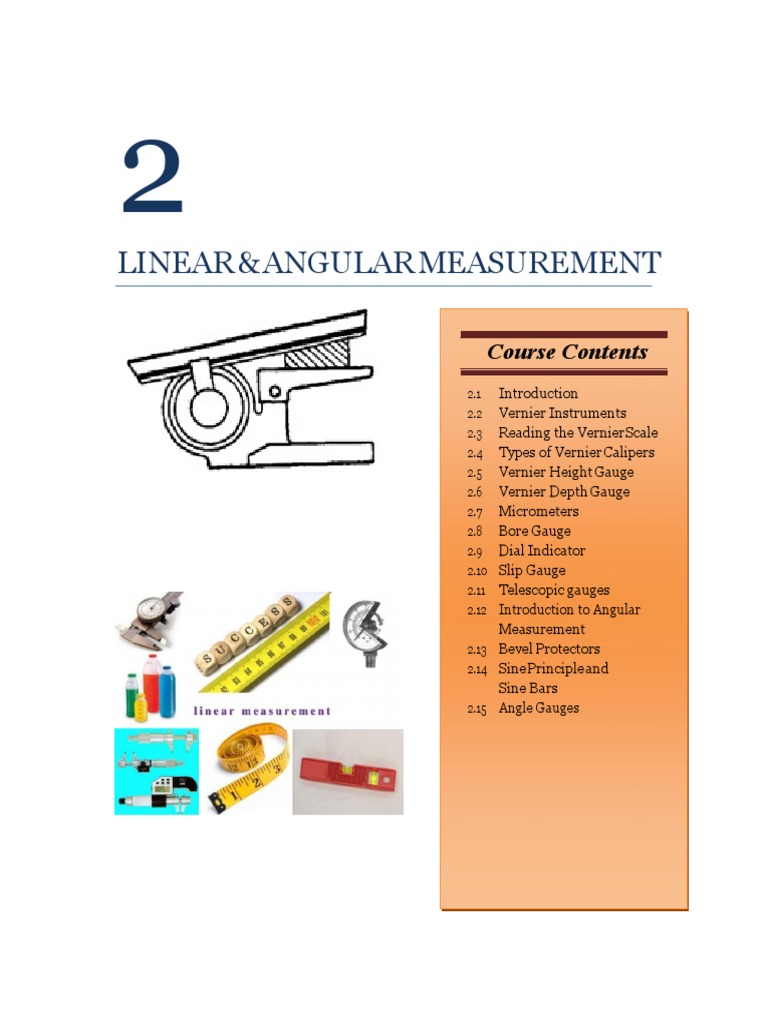 2

LINEAR & ANGULAR MEASUREMENT

SUCCESS

linear measurement

Course Contents

2.1 Introduction
2.2 Vernier Instruments
2.3 Reading the Vernier Scale
2.4 Types of Vernier Calipers
2.5 Vernier Height Gauge
2.6 Vernier Depth Gauge
2.7 Micrometers
2.8 Bore Gauge
2.9 Dial Indicator
2.10 Slip Gauge
2.11 Telescopic gauges
2.12 Introduction to Angular Measurement
2.13 Bevel Protectors
2.14 Sine Principle and Sine Bars
2.15 Angle Gauges