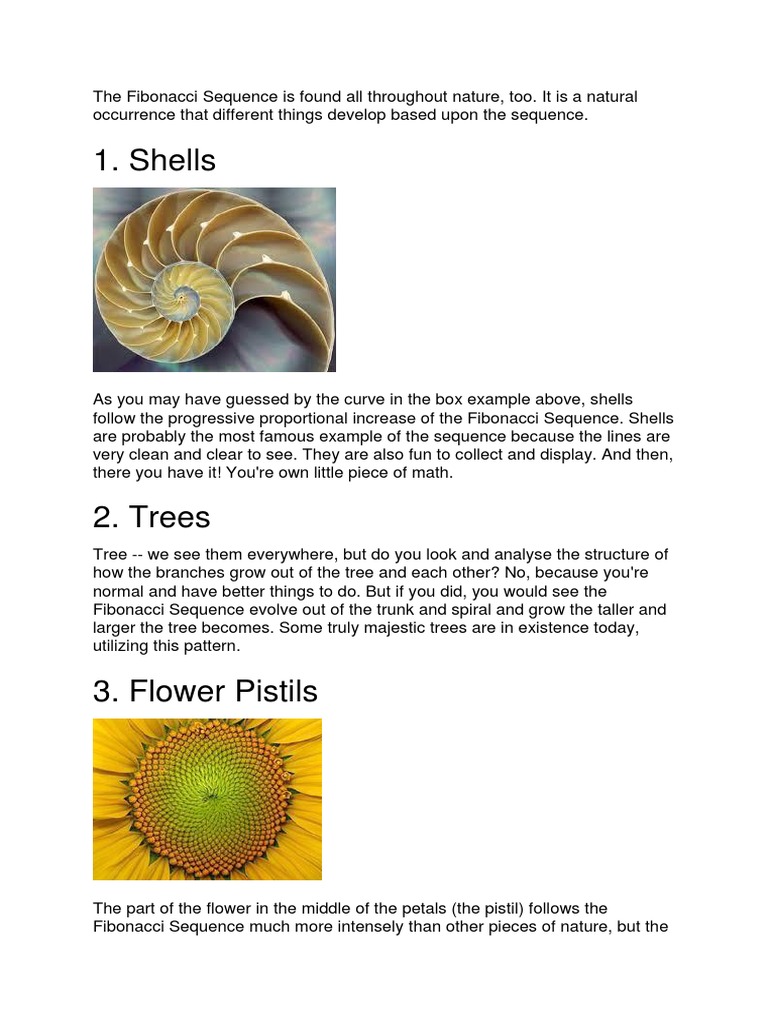 The Fibonacci Sequence is found all throughout nature, too. It is a natural occurrence that different things develop based upon the sequence.

1. Shells

As you may have guessed by the curve in the box example above, shells follow the progressive proportional increase of the Fibonacci Sequence. Shells are probably the most famous example of the sequence because the lines are very clean and clear to see. They are also fun to collect and display. And then, there you have it! You're own little piece of math.

2. Trees

Tree -- we see them everywhere, but do you look and analyse the structure of how the branches grow out of the tree and each other? No, because you're normal and have better things to do. But if you did, you would see the Fibonacci Sequence evolve out of the trunk and spiral and grow the taller and larger the tree becomes. Some truly majestic trees are in existence today, utilizing this pattern.

3. Flower Pistils

The part of the flower in the middle of the petals (the pistil) follows the Fibonacci Sequence much more intensely than other pieces of nature, but the