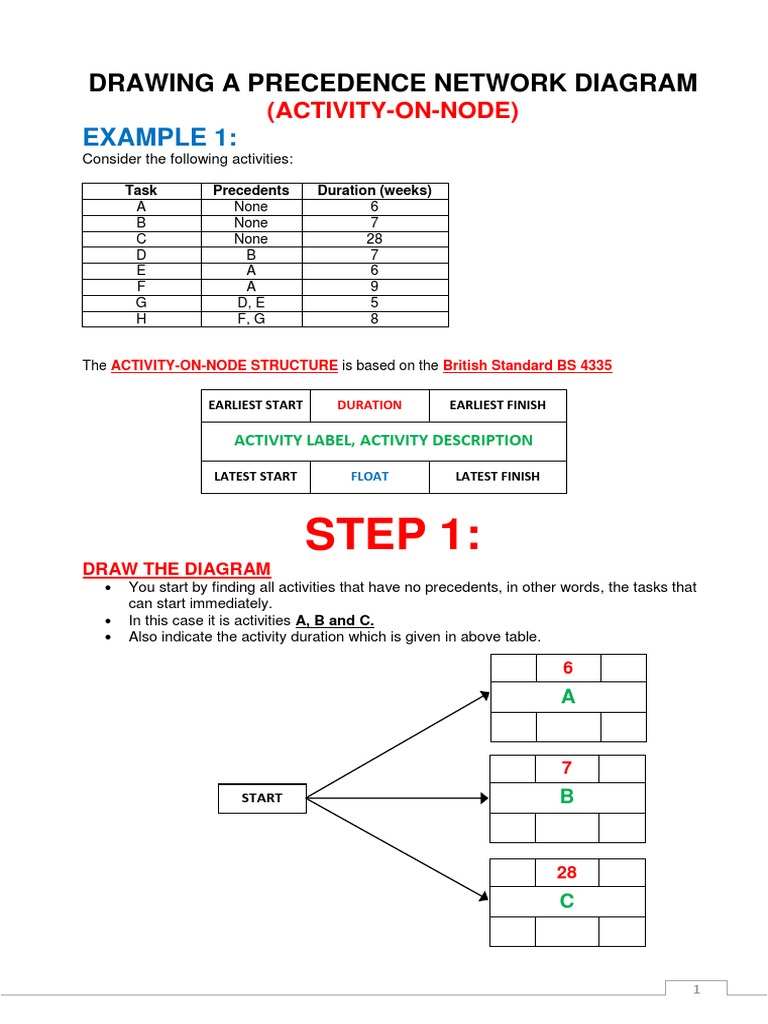 DRAWING A PRECEDENCE NETWORK DIAGRAM
(ACTIVITY-ON-NODE)

EXAMPLE 1:
Consider the following activities:

| Task | Precedents | Duration (weeks) |
|---|---|---|
| A | None | 6 |
| B | None | 7 |
| C | None | 28 |
| D | B | 7 |
| E | A | 6 |
| F | A | 9 |
| G | D, E | 5 |
| H | F, G | 8 |

The ACTIVITY-ON-NODE STRUCTURE is based on the British Standard BS 4335

| EARLIEST START | DURATION | EARLIEST FINISH |
|---|---|---|
| ACTIVITY LABEL, ACTIVITY DESCRIPTION | | |
| LATEST START | FLOAT | LATEST FINISH |

STEP 1:

DRAW THE DIAGRAM
• You start by finding all activities that have no precedents, in other words, the tasks that can start immediately.
• In this case it is activities A, B and C.
• Also indicate the activity duration which is given in above table.

START

6
A

7
B

28
C

1