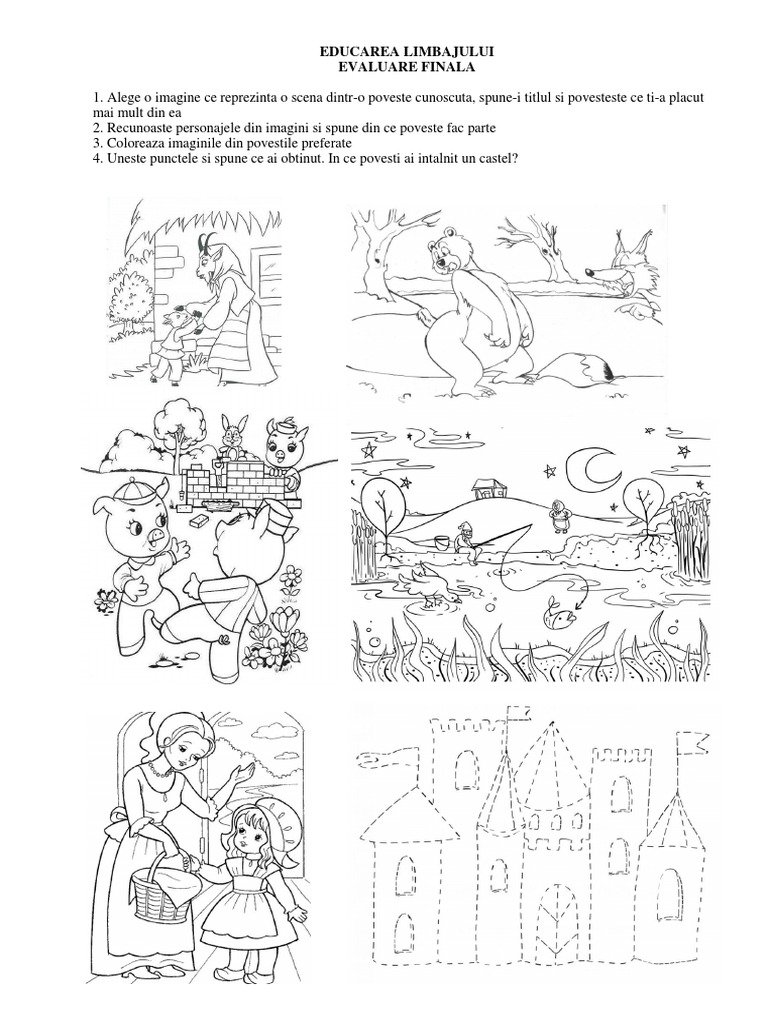 EDUCAREA LIMBAJULUI
EVALUARE FINALA

1. Alege o imagine ce reprezinta o scena dintr-o poveste cunoscuta, spune-i titlul si povesteste ce ti-a placut mai mult din ea
2. Recunoaste personajele din imagini si spune din ce poveste fac parte
3. Coloreaza imaginile din povestile preferate
4. Uneste punctele si spune ce ai obtinut. In ce povesti ai intalnit un castel?