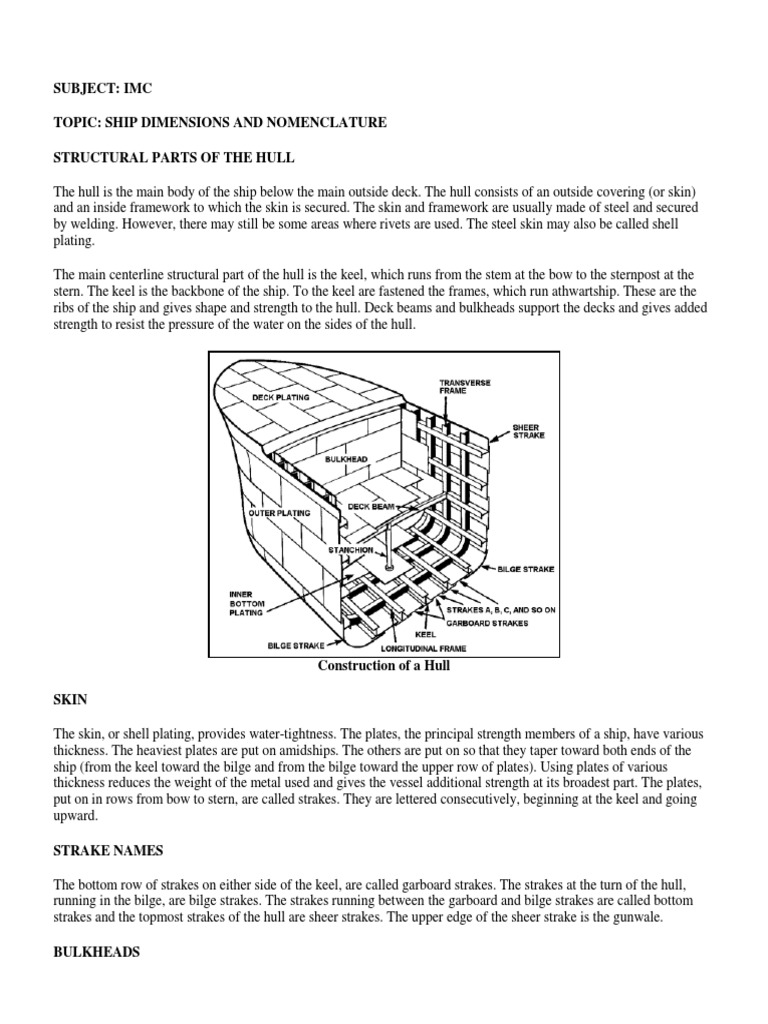 SUBJECT: IMC

TOPIC: SHIP DIMENSIONS AND NOMENCLATURE

STRUCTURAL PARTS OF THE HULL

The hull is the main body of the ship below the main outside deck. The hull consists of an outside covering (or skin) and an inside framework to which the skin is secured. The skin and framework are usually made of steel and secured by welding. However, there may still be some areas where rivets are used. The steel skin may also be called shell plating.

The main centerline structural part of the hull is the keel, which runs from the stem at the bow to the sternpost at the stern. The keel is the backbone of the ship. To the keel are fastened the frames, which run athwartship. These are the ribs of the ship and gives shape and strength to the hull. Deck beams and bulkheads support the decks and gives added strength to resist the pressure of the water on the sides of the hull.

DECK PLATING
TRANSVERSE FRAME
SHEER STRAKE
BULKHEAD
DECK BEAM
OUTER PLATING
STANCHION
BILGE STRAKE
INNER BOTTOM PLATING
STRAKES A, B, C, AND SO ON
GARBOARD STRAKES
KEEL
BILGE STRAKE
LONGITUDINAL FRAME

Construction of a Hull

SKIN

The skin, or shell plating, provides water-tightness. The plates, the principal strength members of a ship, have various thickness. The heaviest plates are put on amidships. The others are put on so that they taper toward both ends of the ship (from the keel toward the bilge and from the bilge toward the upper row of plates). Using plates of various thickness reduces the weight of the metal used and gives the vessel additional strength at its broadest part. The plates, put on in rows from bow to stern, are called strakes. They are lettered consecutively, beginning at the keel and going upward.

STRAKE NAMES

The bottom row of strakes on either side of the keel, are called garboard strakes. The strakes at the turn of the hull, running in the bilge, are bilge strakes. The strakes running between the garboard and bilge strakes are called bottom strakes and the topmost strakes of the hull are sheer strakes. The upper edge of the sheer strake is the gunwale.

BULKHEADS