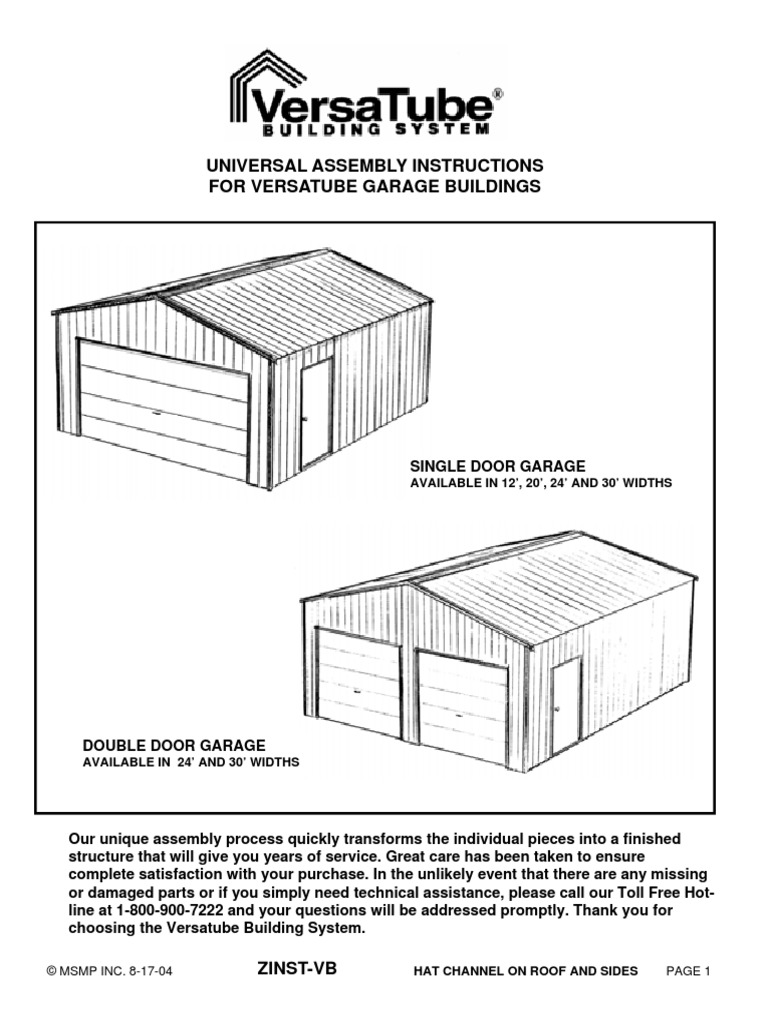 VersaTube®
BUILDING SYSTEM

UNIVERSAL ASSEMBLY INSTRUCTIONS
FOR VERSATUBE GARAGE BUILDINGS

SINGLE DOOR GARAGE
AVAILABLE IN 12', 20', 24' AND 30' WIDTHS

DOUBLE DOOR GARAGE
AVAILABLE IN 24' AND 30' WIDTHS

Our unique assembly process quickly transforms the individual pieces into a finished structure that will give you years of service. Great care has been taken to ensure complete satisfaction with your purchase. In the unlikely event that there are any missing or damaged parts or if you simply need technical assistance, please call our Toll Free Hotline at 1-800-900-7222 and your questions will be addressed promptly. Thank you for choosing the Versatube Building System.

© MSMP INC. 8-17-04 ZINST-VB HAT CHANNEL ON ROOF AND SIDES PAGE 1