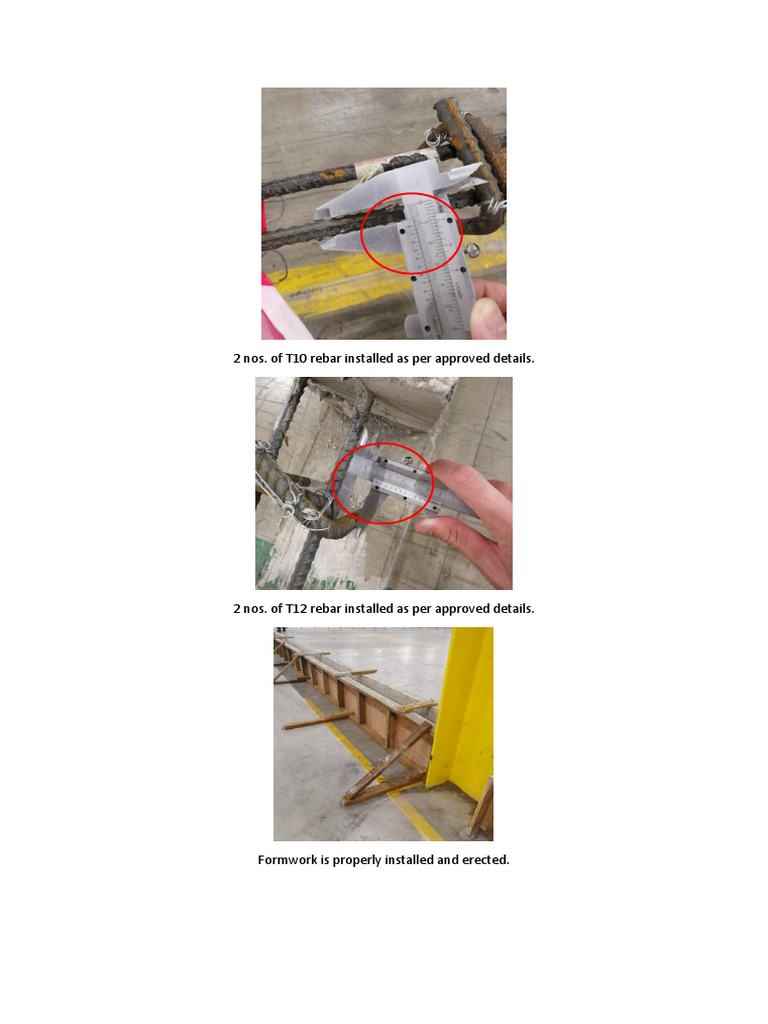 2 nos. of T10 rebar installed as per approved details.

2 nos. of T12 rebar installed as per approved details.

Formwork is properly installed and erected.