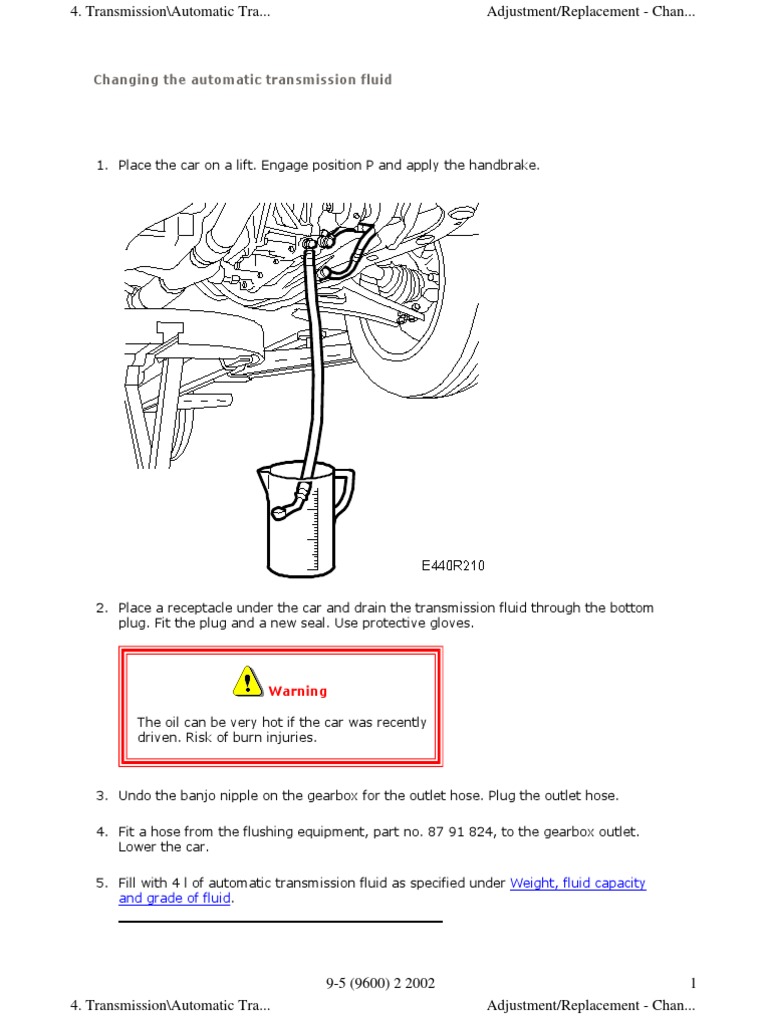 4. Transmission\Automatic Tra...

Adjustment/Replacement - Chan...

Changing the automatic transmission fluid

1. Place the car on a lift. Engage position P and apply the handbrake.

E440R210

2. Place a receptacle under the car and drain the transmission fluid through the bottom plug. Fit the plug and a new seal. Use protective gloves.

Warning

The oil can be very hot if the car was recently driven. Risk of burn injuries.

3. Undo the banjo nipple on the gearbox for the outlet hose. Plug the outlet hose.

4. Fit a hose from the flushing equipment, part no. 87 91 824, to the gearbox outlet. Lower the car.

5. Fill with 4 l of automatic transmission fluid as specified under Weight, fluid capacity and grade of fluid.

9-5 (9600) 2 2002

1

4. Transmission\Automatic Tra...

Adjustment/Replacement - Chan...