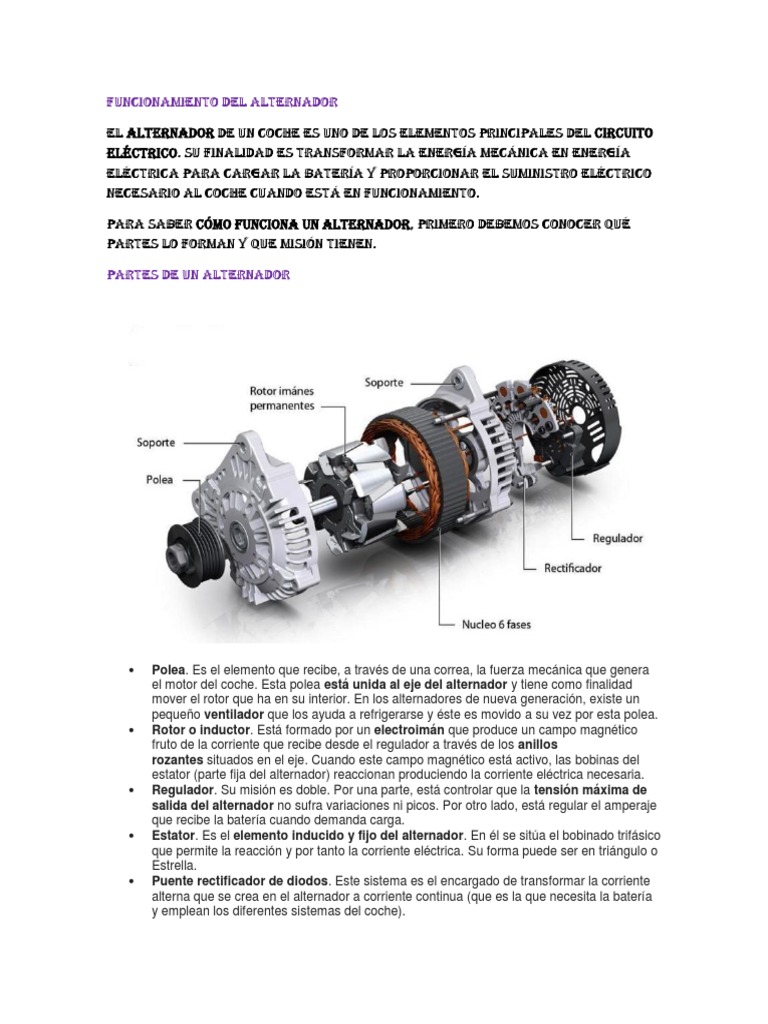 FUNCIONAMIENTO DEL ALTERNADOR

EL ALTERNADOR DE UN COCHE ES UNO DE LOS ELEMENTOS PRINCIPALES DEL CIRCUITO ELÉCTRICO. SU FINALIDAD ES TRANSFORMAR LA ENERGÍA MECÁNICA EN ENERGÍA ELÉCTRICA PARA CARGAR LA BATERÍA Y PROPORCIONAR EL SUMINISTRO ELÉCTRICO NECESARIO AL COCHE CUANDO ESTÁ EN FUNCIONAMIENTO.

PARA SABER CÓMO FUNCIONA UN ALTERNADOR, PRIMERO DEBEMOS CONOCER QUÉ PARTES LO FORMAN Y QUE MISIÓN TIENEN.

PARTES DE UN ALTERNADOR

Soporte
Rotor imánes permanentes
Soporte
Polea
Regulador
Rectificador
Nucleo 6 fases

• Polea. Es el elemento que recibe, a través de una correa, la fuerza mecánica que genera el motor del coche. Esta polea está unida al eje del alternador y tiene como finalidad mover el rotor que ha en su interior. En los alternadores de nueva generación, existe un pequeño ventilador que los ayuda a refrigerarse y éste es movido a su vez por esta polea.
• Rotor o inductor. Está formado por un electroimán que produce un campo magnético fruto de la corriente que recibe desde el regulador a través de los anillos rozantes situados en el eje. Cuando este campo magnético está activo, las bobinas del estator (parte fija del alternador) reaccionan produciendo la corriente eléctrica necesaria.
• Regulador. Su misión es doble. Por una parte, está controlar que la tensión máxima de salida del alternador no sufra variaciones ni picos. Por otro lado, está regular el amperaje que recibe la batería cuando demanda carga.
• Estator. Es el elemento inducido y fijo del alternador. En él se sitúa el bobinado trifásico que permite la reacción y por tanto la corriente eléctrica. Su forma puede ser en triángulo o Estrella.
• Puente rectificador de diodos. Este sistema es el encargado de transformar la corriente alterna que se crea en el alternador a corriente continua (que es la que necesita la batería y emplean los diferentes sistemas del coche).