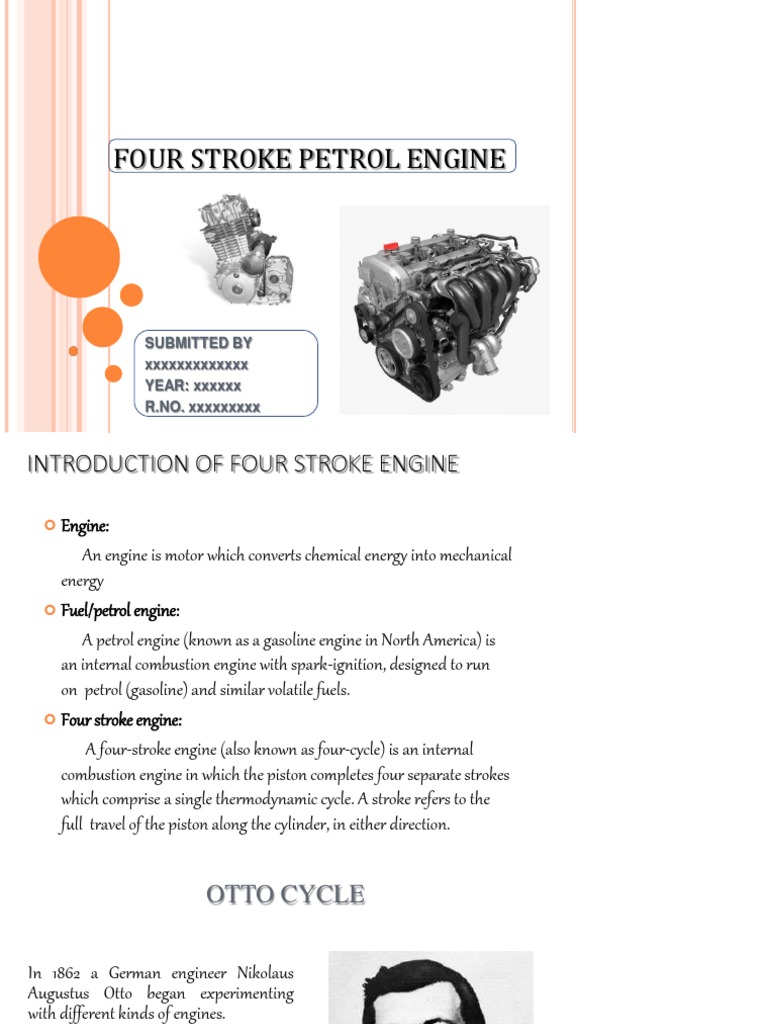 FOUR STROKE PETROL ENGINE

SUBMITTED BY
xxxxxxxxxxxxx
YEAR: xxxxxx
R.NO. xxxxxxxxx

INTRODUCTION OF FOUR STROKE ENGINE

Engine:

An engine is motor which converts chemical energy into mechanical energy

Fuel/petrol engine:

A petrol engine (known as a gasoline engine in North America) is an internal combustion engine with spark-ignition, designed to run on petrol (gasoline) and similar volatile fuels.

Four stroke engine:

A four-stroke engine (also known as four-cycle) is an internal combustion engine in which the piston completes four separate strokes which comprise a single thermodynamic cycle. A stroke refers to the full travel of the piston along the cylinder, in either direction.

OTTO CYCLE

In 1862 a German engineer Nikolaus Augustus Otto began experimenting with different kinds of engines.