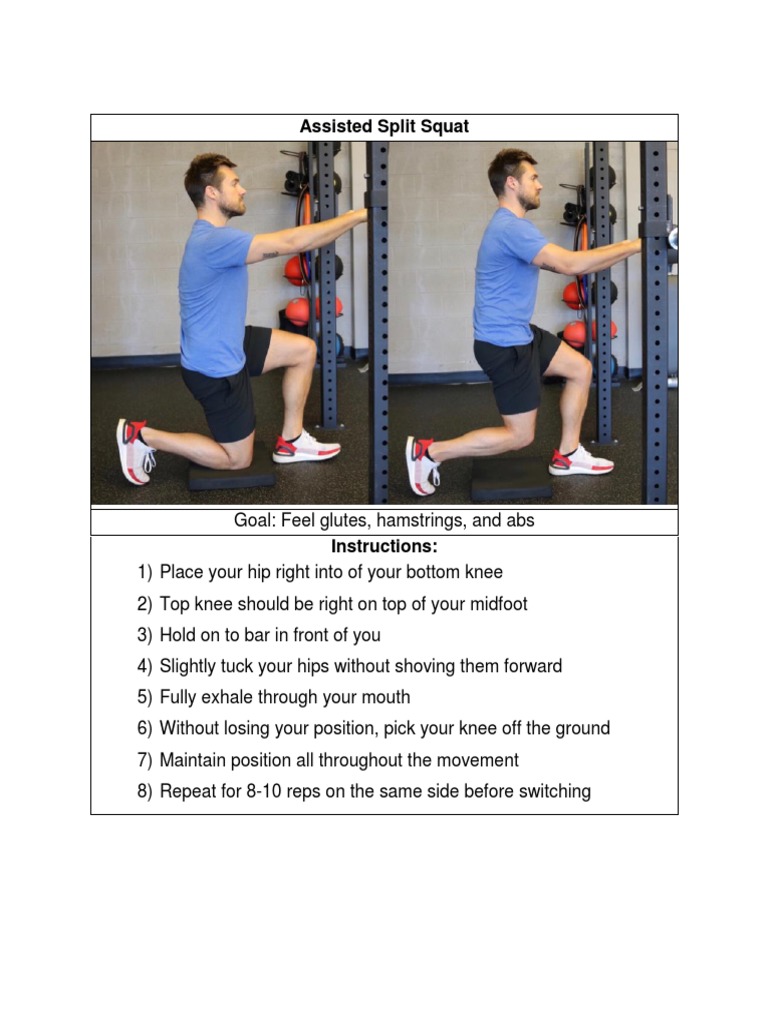 Assisted Split Squat

Goal: Feel glutes, hamstrings, and abs

Instructions:

1) Place your hip right into of your bottom knee
2) Top knee should be right on top of your midfoot
3) Hold on to bar in front of you
4) Slightly tuck your hips without shoving them forward
5) Fully exhale through your mouth
6) Without losing your position, pick your knee off the ground
7) Maintain position all throughout the movement
8) Repeat for 8-10 reps on the same side before switching