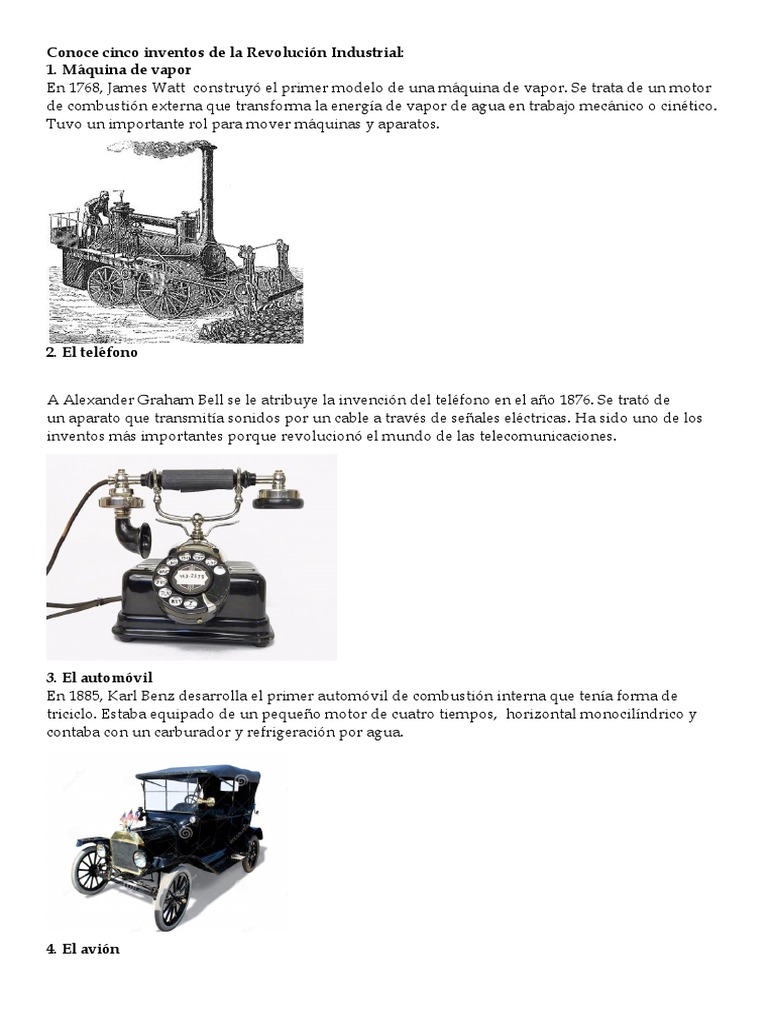 Conoce cinco inventos de la Revolución Industrial:
1. Máquina de vapor
En 1768, James Watt construyó el primer modelo de una máquina de vapor. Se trata de un motor de combustión externa que transforma la energía de vapor de agua en trabajo mecánico o cinético. Tuvo un importante rol para mover máquinas y aparatos.

2. El teléfono

A Alexander Graham Bell se le atribuye la invención del teléfono en el año 1876. Se trató de un aparato que transmitía sonidos por un cable a través de señales eléctricas. Ha sido uno de los inventos más importantes porque revolucionó el mundo de las telecomunicaciones.

3. El automóvil
En 1885, Karl Benz desarrolla el primer automóvil de combustión interna que tenía forma de triciclo. Estaba equipado de un pequeño motor de cuatro tiempos, horizontal monocilíndrico y contaba con un carburador y refrigeración por agua.

4. El avión