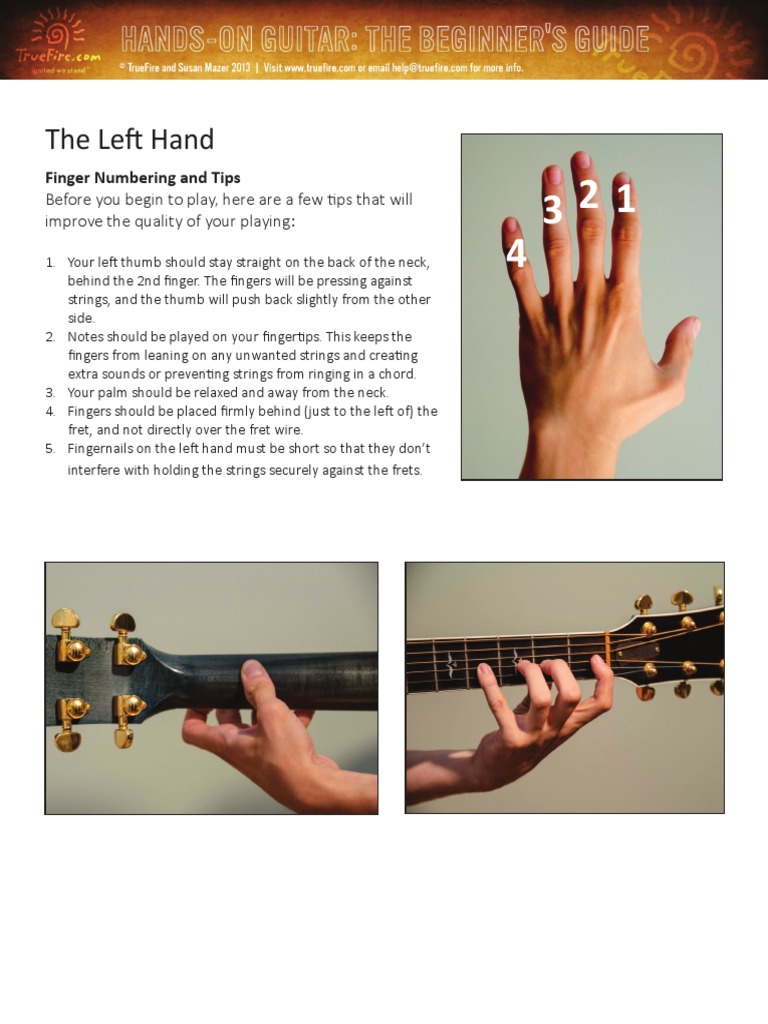 TrueFire.com
ignited we stand

HANDS-ON GUITAR: THE BEGINNER'S GUIDE
© TrueFire and Susan Mazer 2013 | Visit www.truefire.com or email help@truefire.com for more info.

The Left Hand

Finger Numbering and Tips
Before you begin to play, here are a few tips that will improve the quality of your playing:

1. Your left thumb should stay straight on the back of the neck, behind the 2nd finger. The fingers will be pressing against strings, and the thumb will push back slightly from the other side.
2. Notes should be played on your fingertips. This keeps the fingers from leaning on any unwanted strings and creating extra sounds or preventing strings from ringing in a chord.
3. Your palm should be relaxed and away from the neck.
4. Fingers should be placed firmly behind (just to the left of) the fret, and not directly over the fret wire.
5. Fingernails on the left hand must be short so that they don't interfere with holding the strings securely against the frets.

4 3 2 1