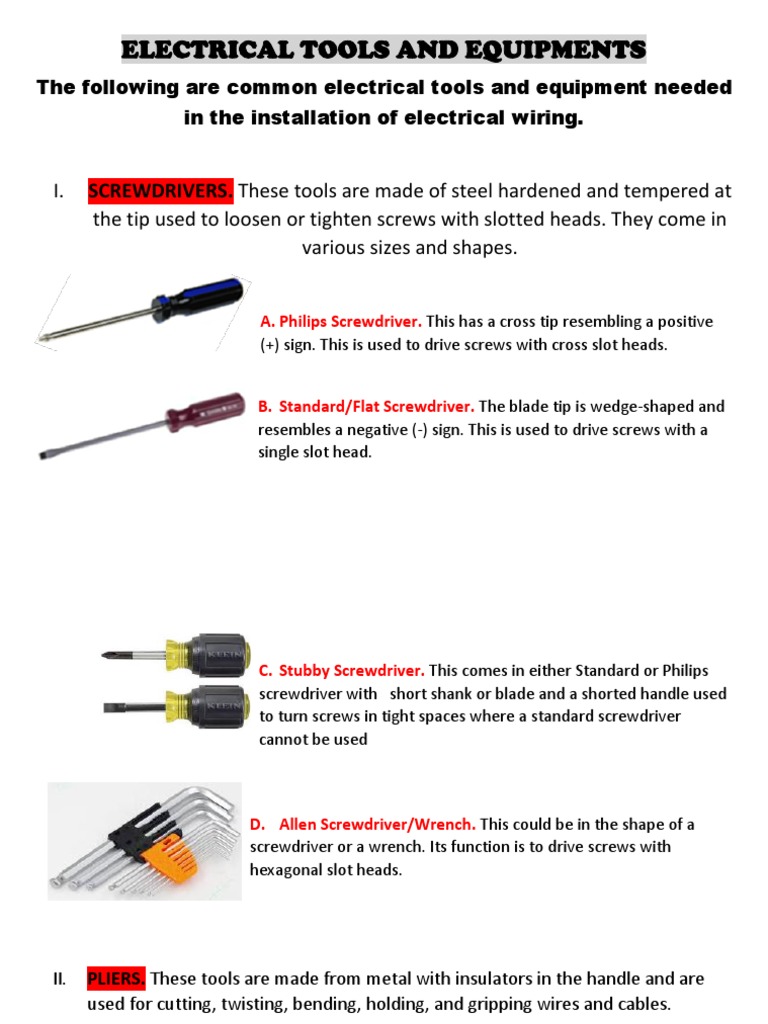 ELECTRICAL TOOLS AND EQUIPMENTS

The following are common electrical tools and equipment needed in the installation of electrical wiring.

I. SCREWDRIVERS. These tools are made of steel hardened and tempered at the tip used to loosen or tighten screws with slotted heads. They come in various sizes and shapes.

A. Philips Screwdriver. This has a cross tip resembling a positive (+) sign. This is used to drive screws with cross slot heads.

B. Standard/Flat Screwdriver. The blade tip is wedge-shaped and resembles a negative (-) sign. This is used to drive screws with a single slot head.

KLEIN

KLEIN

C. Stubby Screwdriver. This comes in either Standard or Philips screwdriver with short shank or blade and a shorted handle used to turn screws in tight spaces where a standard screwdriver cannot be used

D. Allen Screwdriver/Wrench. This could be in the shape of a screwdriver or a wrench. Its function is to drive screws with hexagonal slot heads.

II. PLIERS. These tools are made from metal with insulators in the handle and are used for cutting, twisting, bending, holding, and gripping wires and cables.