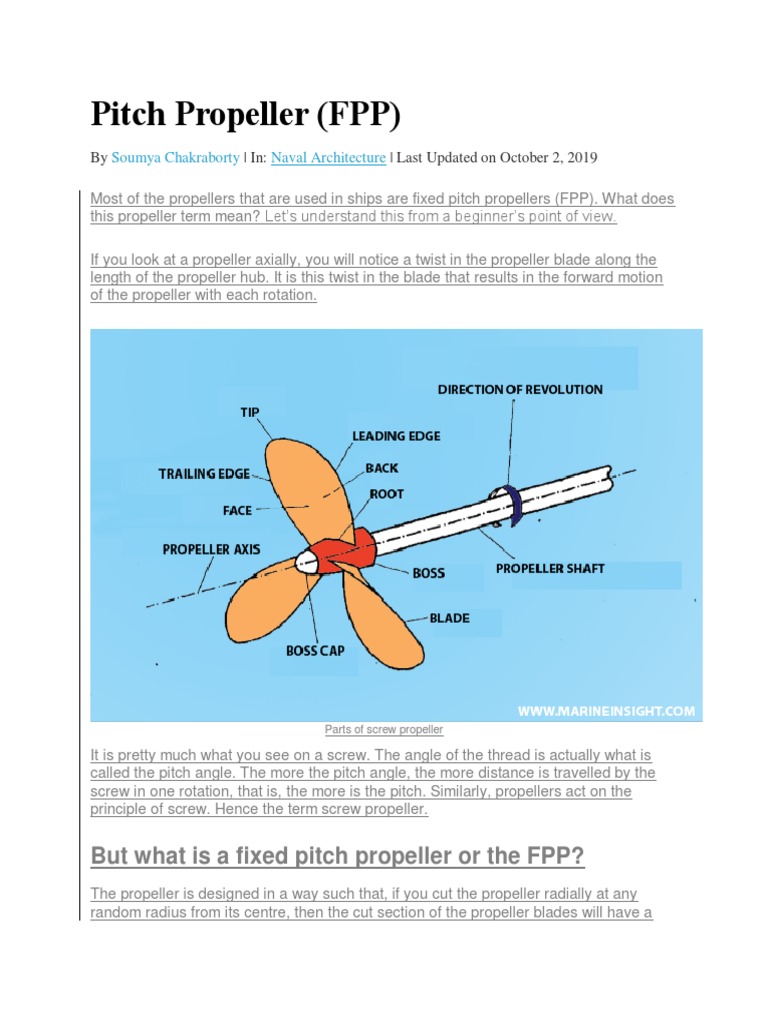 Pitch Propeller (FPP)

By Soumya Chakraborty | In: Naval Architecture | Last Updated on October 2, 2019

Most of the propellers that are used in ships are fixed pitch propellers (FPP). What does this propeller term mean? Let's understand this from a beginner's point of view.

If you look at a propeller axially, you will notice a twist in the propeller blade along the length of the propeller hub. It is this twist in the blade that results in the forward motion of the propeller with each rotation.

DIRECTION OF REVOLUTION
TIP
LEADING EDGE
TRAILING EDGE
BACK
ROOT
FACE
PROPELLER AXIS
BOSS
PROPELLER SHAFT
BLADE
BOSS CAP
WWW.MARINEINSIGHT.COM

Parts of screw propeller

It is pretty much what you see on a screw. The angle of the thread is actually what is called the pitch angle. The more the pitch angle, the more distance is travelled by the screw in one rotation, that is, the more is the pitch. Similarly, propellers act on the principle of screw. Hence the term screw propeller.

But what is a fixed pitch propeller or the FPP?

The propeller is designed in a way such that, if you cut the propeller radially at any random radius from its centre, then the cut section of the propeller blades will have a