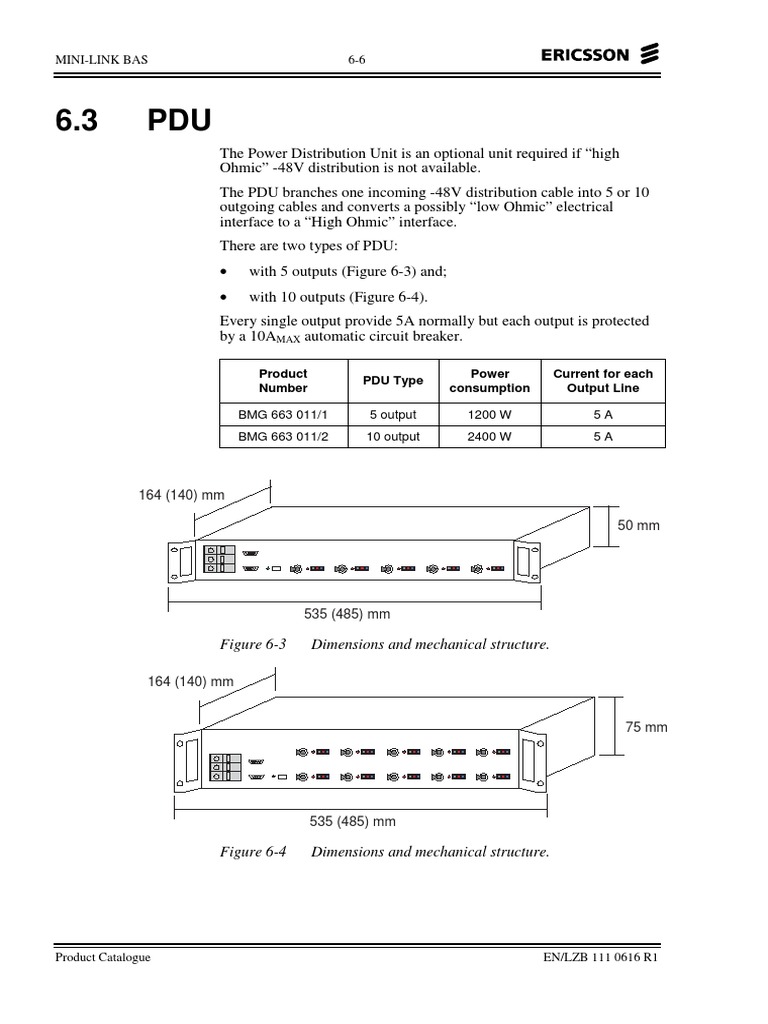 MINI-LINK BAS

6-6

ERICSSON

6.3 PDU

The Power Distribution Unit is an optional unit required if “high Ohmic” -48V distribution is not available.

The PDU branches one incoming -48V distribution cable into 5 or 10 outgoing cables and converts a possibly “low Ohmic” electrical interface to a “High Ohmic” interface.

There are two types of PDU:

• with 5 outputs (Figure 6-3) and;

• with 10 outputs (Figure 6-4).

Every single output provide 5A normally but each output is protected by a $10A_{MAX}$ automatic circuit breaker.

| Product Number | PDU Type | Power consumption | Current for each Output Line |
|---|---|---|---|
| BMG 663 011/1 | 5 output | 1200 W | 5 A |
| BMG 663 011/2 | 10 output | 2400 W | 5 A |

164 (140) mm

50 mm

535 (485) mm

Figure 6-3 Dimensions and mechanical structure.

164 (140) mm

75 mm

535 (485) mm

Figure 6-4 Dimensions and mechanical structure.

Product Catalogue

EN/LZB 111 0616 R1