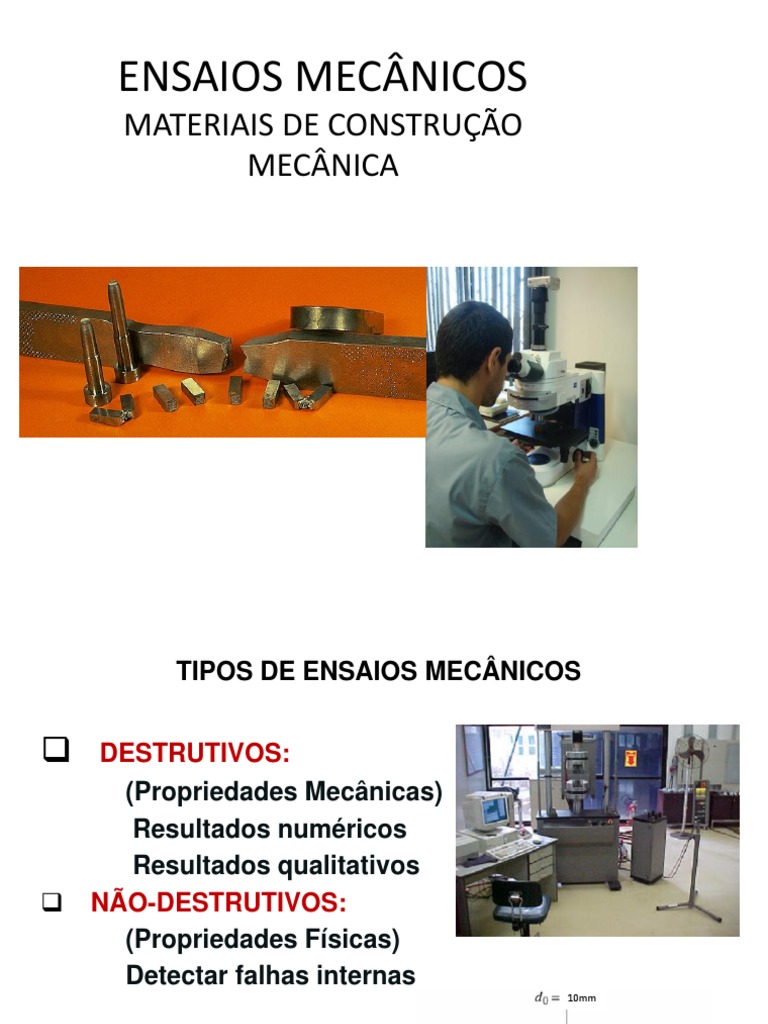 ENSAIOS MECÂNICOS
MATERIAIS DE CONSTRUÇÃO MECÂNICA

TIPOS DE ENSAIOS MECÂNICOS

❑ DESTRUTIVOS:
(Propriedades Mecânicas)
Resultados numéricos
Resultados qualitativos

❑ NÃO-DESTRUTIVOS:
(Propriedades Físicas)
Detectar falhas internas

$d_0 =$ 10mm