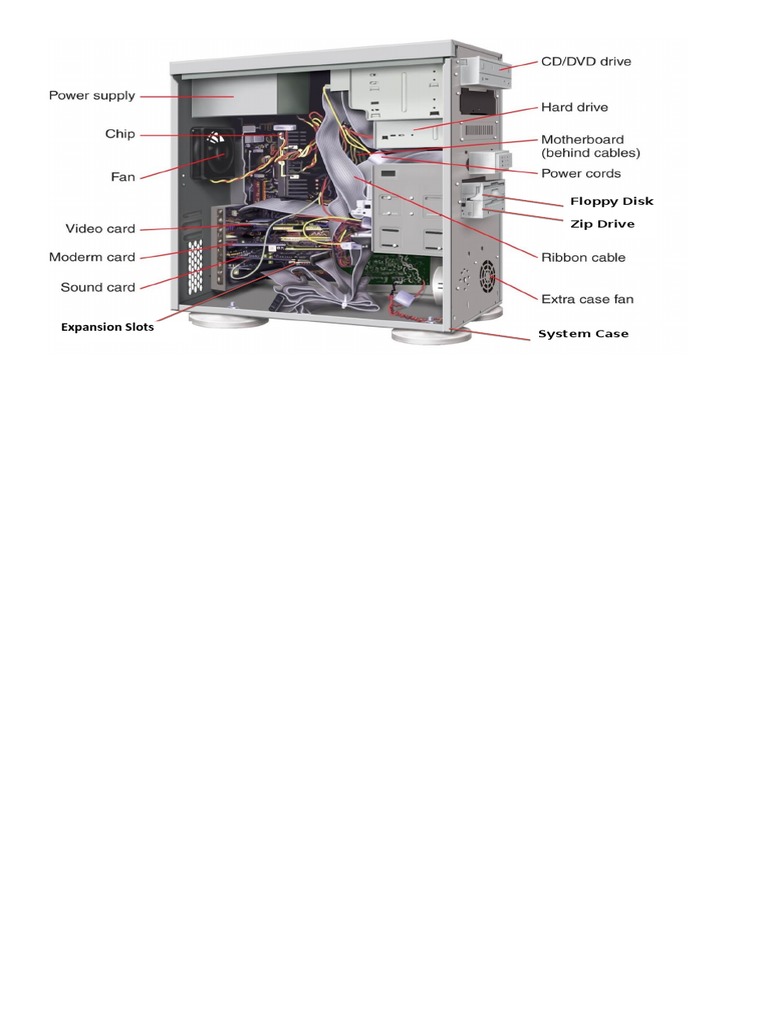 Power supply
Chip
Fan
Video card
Moderm card
Sound card
Expansion Slots
CD/DVD drive
Hard drive
Motherboard (behind cables)
Power cords
Floppy Disk
Zip Drive
Ribbon cable
Extra case fan
System Case