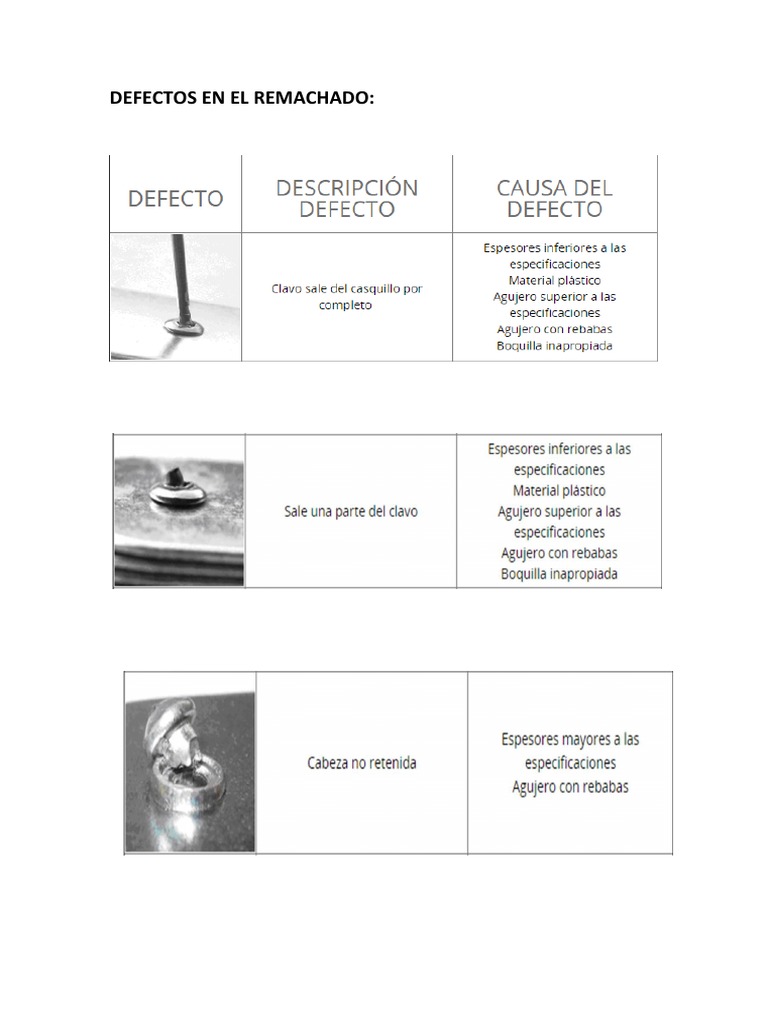 DEFECTOS EN EL REMACHADO:

| DEFECTO | DESCRIPCIÓN DEFECTO | CAUSA DEL DEFECTO |
|---|---|---|
| | Clavo sale del casquillo por completo | Espesores inferiores a las especificaciones Material plástico Agujero superior a las especificaciones Agujero con rebabas Boquilla inapropiada |

| | | |
|---|---|---|
| | Sale una parte del clavo | Espesores inferiores a las especificaciones Material plástico Agujero superior a las especificaciones Agujero con rebabas Boquilla inapropiada |

| | | |
|---|---|---|
| | Cabeza no retenida | Espesores mayores a las especificaciones Agujero con rebabas |