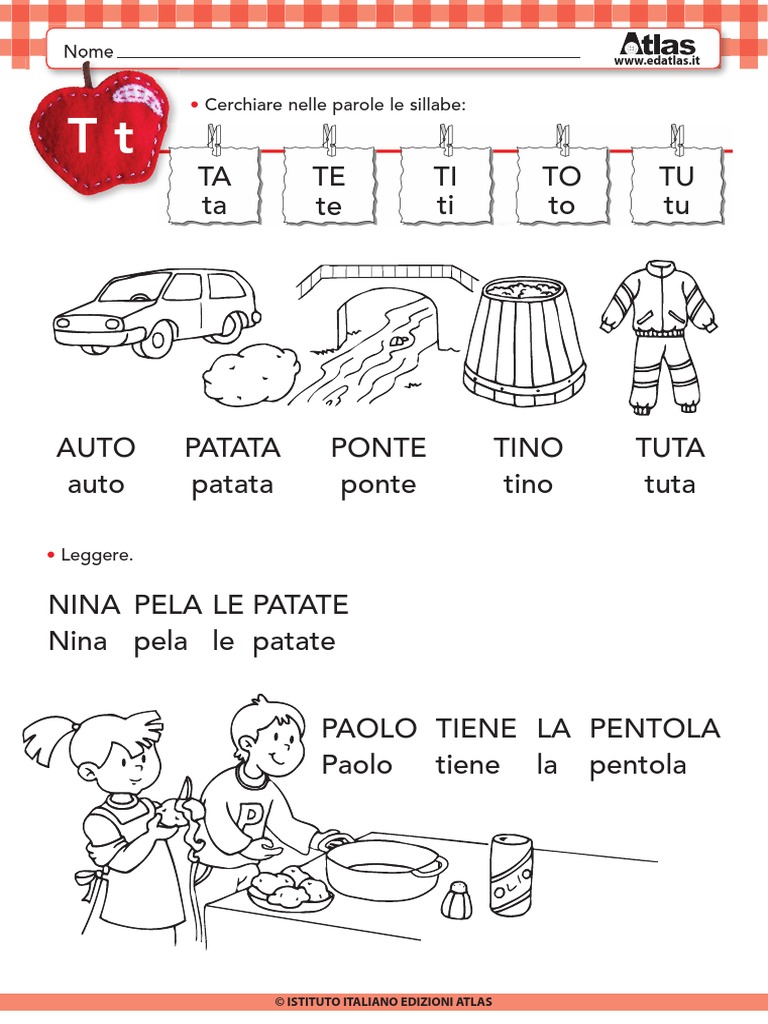 Nome

Atlas
www.edatlas.it

T t

• Cerchiare nelle parole le sillabe:

TA
ta

TE
te

TI
ti

TO
to

TU
tu

AUTO
auto

PATATA
patata

PONTE
ponte

TINO
tino

TUTA
tuta

• Leggere.

NINA PELA LE PATATE
Nina pela le patate

PAOLO TIENE LA PENTOLA
Paolo tiene la pentola

P

OLIO

© ISTITUTO ITALIANO EDIZIONI ATLAS