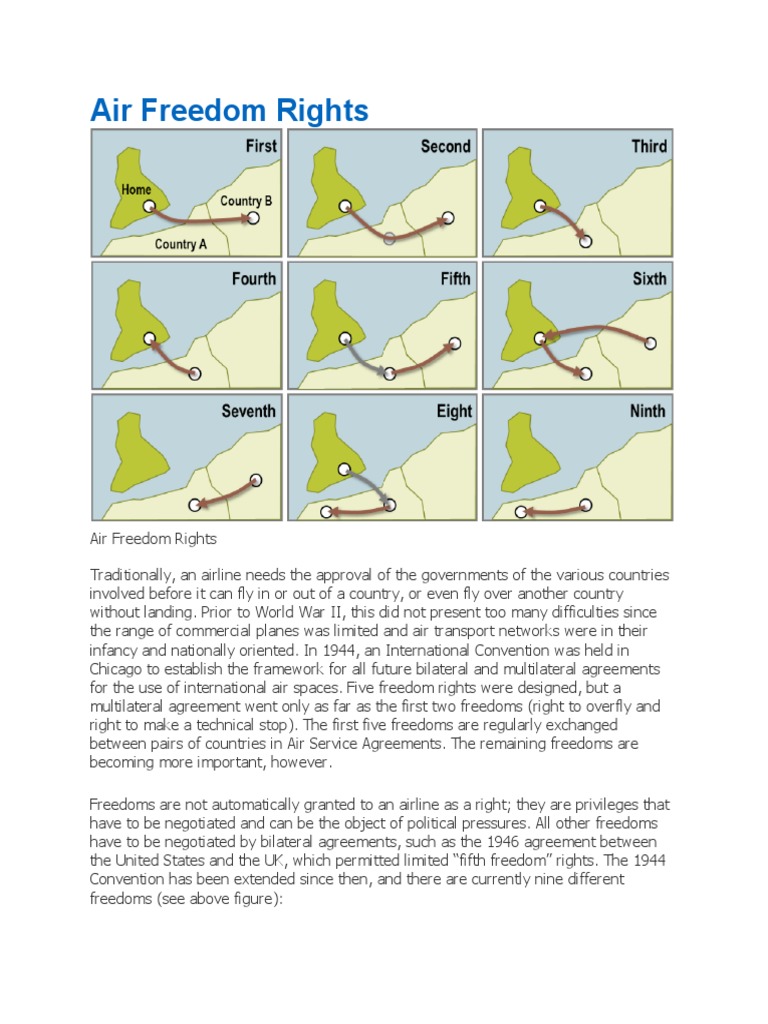 Air Freedom Rights

First
Home
Country B
Country A

Second

Third

Fourth

Fifth

Sixth

Seventh

Eight

Ninth

Air Freedom Rights

Traditionally, an airline needs the approval of the governments of the various countries involved before it can fly in or out of a country, or even fly over another country without landing. Prior to World War II, this did not present too many difficulties since the range of commercial planes was limited and air transport networks were in their infancy and nationally oriented. In 1944, an International Convention was held in Chicago to establish the framework for all future bilateral and multilateral agreements for the use of international air spaces. Five freedom rights were designed, but a multilateral agreement went only as far as the first two freedoms (right to overfly and right to make a technical stop). The first five freedoms are regularly exchanged between pairs of countries in Air Service Agreements. The remaining freedoms are becoming more important, however.

Freedoms are not automatically granted to an airline as a right; they are privileges that have to be negotiated and can be the object of political pressures. All other freedoms have to be negotiated by bilateral agreements, such as the 1946 agreement between the United States and the UK, which permitted limited “fifth freedom” rights. The 1944 Convention has been extended since then, and there are currently nine different freedoms (see above figure):