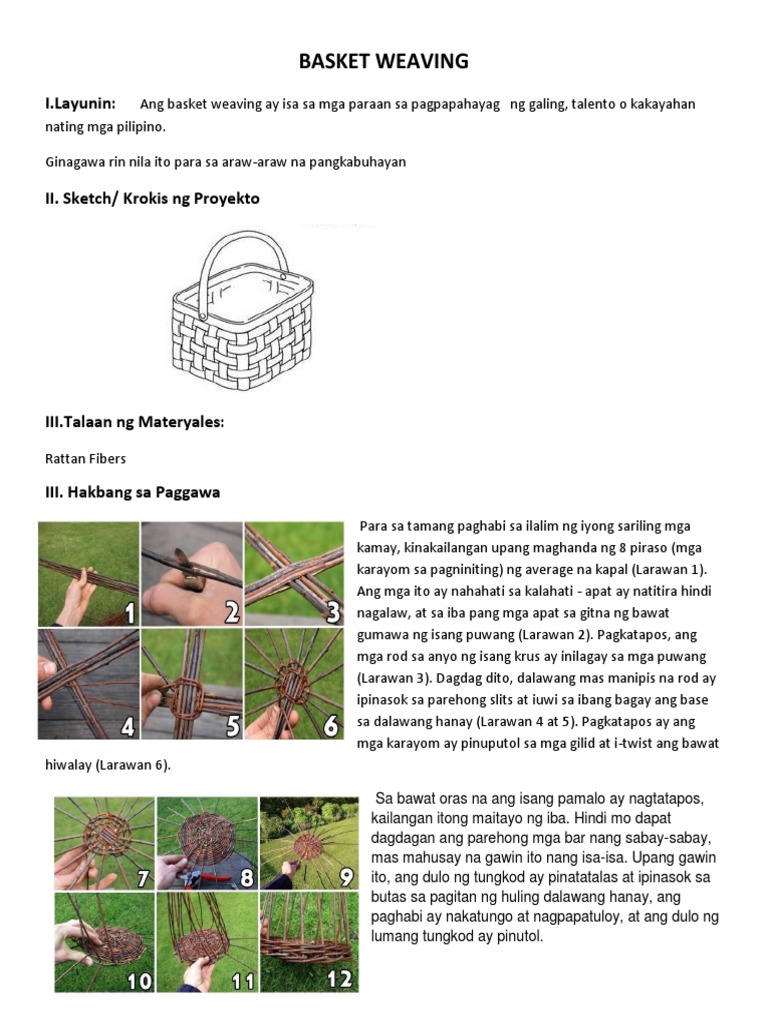 BASKET WEAVING

I.Layunin: Ang basket weaving ay isa sa mga paraan sa pagpapahayag ng galing, talento o kakayahan nating mga pilipino.

Ginagawa rin nila ito para sa araw-araw na pangkabuhayan

II. Sketch/ Krokis ng Proyekto

III.Talaan ng Materyales:

Rattan Fibers

III. Hakbang sa Paggawa

1 2 3 4 5 6

Para sa tamang paghabi sa ilalim ng iyong sariling mga kamay, kinakailangan upang maghanda ng 8 piraso (mga karayom sa pagniniting) ng average na kapal (Larawan 1). Ang mga ito ay nahahati sa kalahati - apat ay natitira hindi nagalaw, at sa iba pang mga apat sa gitna ng bawat gumawa ng isang puwang (Larawan 2). Pagkatapos, ang mga rod sa anyo ng isang krus ay inilagay sa mga puwang (Larawan 3). Dagdag dito, dalawang mas manipis na rod ay ipinasok sa parehong slits at iuwi sa ibang bagay ang base sa dalawang hanay (Larawan 4 at 5). Pagkatapos ay ang mga karayom ay pinuputol sa mga gilid at i-twist ang bawat hiwalay (Larawan 6).

7 8 9 10 11 12

Sa bawat oras na ang isang pamalo ay nagtatapos, kailangan itong maitayo ng iba. Hindi mo dapat dagdagan ang parehong mga bar nang sabay-sabay, mas mahusay na gawin ito nang isa-isa. Upang gawin ito, ang dulo ng tungkod ay pinatatalas at ipinasok sa butas sa pagitan ng huling dalawang hanay, ang paghabi ay nakatungo at nagpapatuloy, at ang dulo ng lumang tungkod ay pinutol.