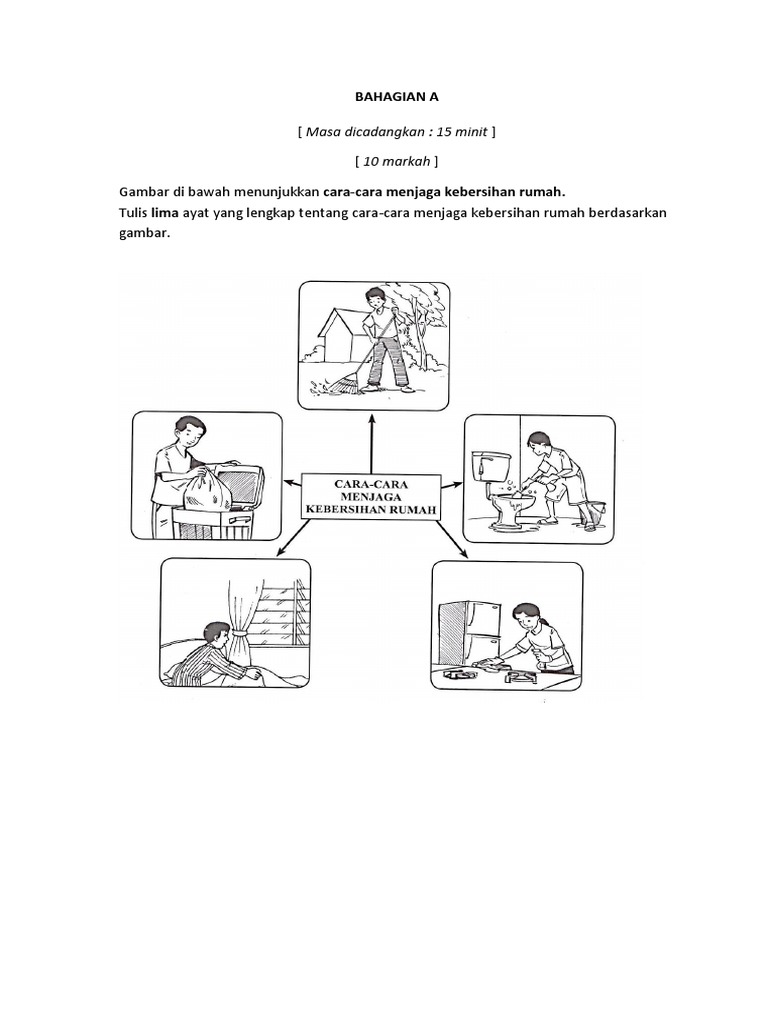 BAHAGIAN A

[ Masa dicadangkan : 15 minit ]

[ 10 markah ]

Gambar di bawah menunjukkan cara-cara menjaga kebersihan rumah.
Tulis lima ayat yang lengkap tentang cara-cara menjaga kebersihan rumah berdasarkan gambar.

CARA-CARA MENJAGA KEBERSIHAN RUMAH