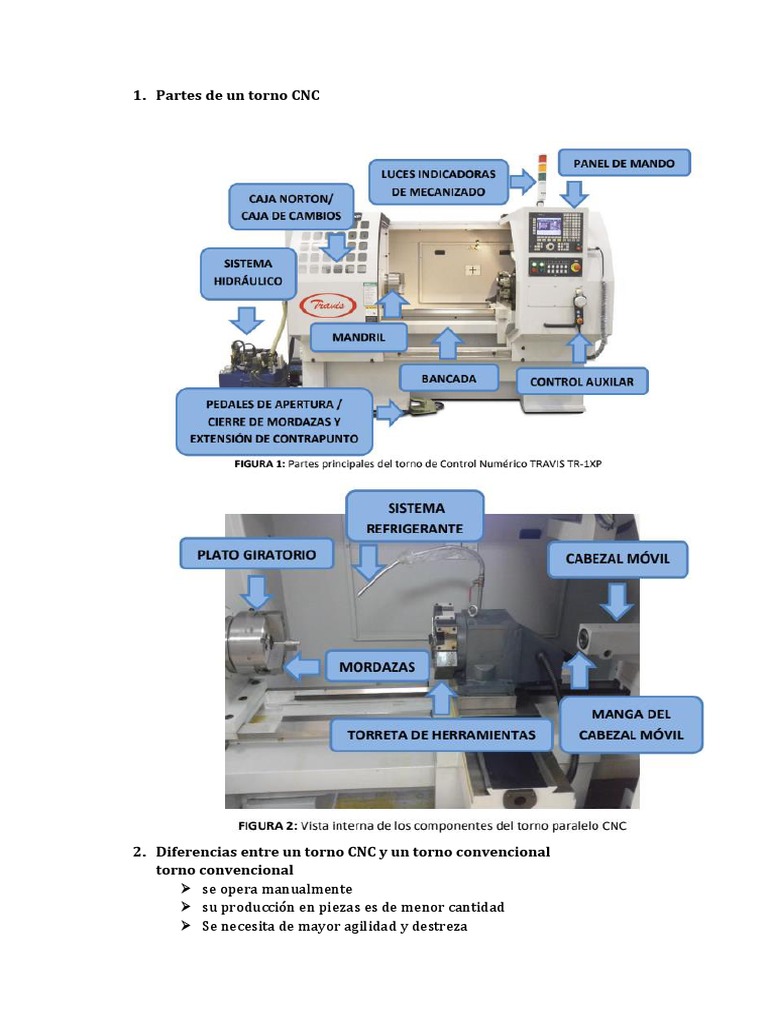 1. Partes de un torno CNC

LUCES INDICADORAS DE MECANIZADO

PANEL DE MANDO

CAJA NORTON/ CAJA DE CAMBIOS

SISTEMA HIDRÁULICO

Travis

MANDRIL

BANCADA

CONTROL AUXILAR

PEDALES DE APERTURA / CIERRE DE MORDAZAS Y EXTENSIÓN DE CONTRAPUNTO

FIGURA 1: Partes principales del torno de Control Numérico TRAVIS TR-1XP

SISTEMA REFRIGERANTE

PLATO GIRATORIO

CABEZAL MÓVIL

MORDAZAS

TORRETA DE HERRAMIENTAS

MANGA DEL CABEZAL MÓVIL

FIGURA 2: Vista interna de los componentes del torno paralelo CNC

2. Diferencias entre un torno CNC y un torno convencional
torno convencional
➤ se opera manualmente
➤ su producción en piezas es de menor cantidad
➤ Se necesita de mayor agilidad y destreza