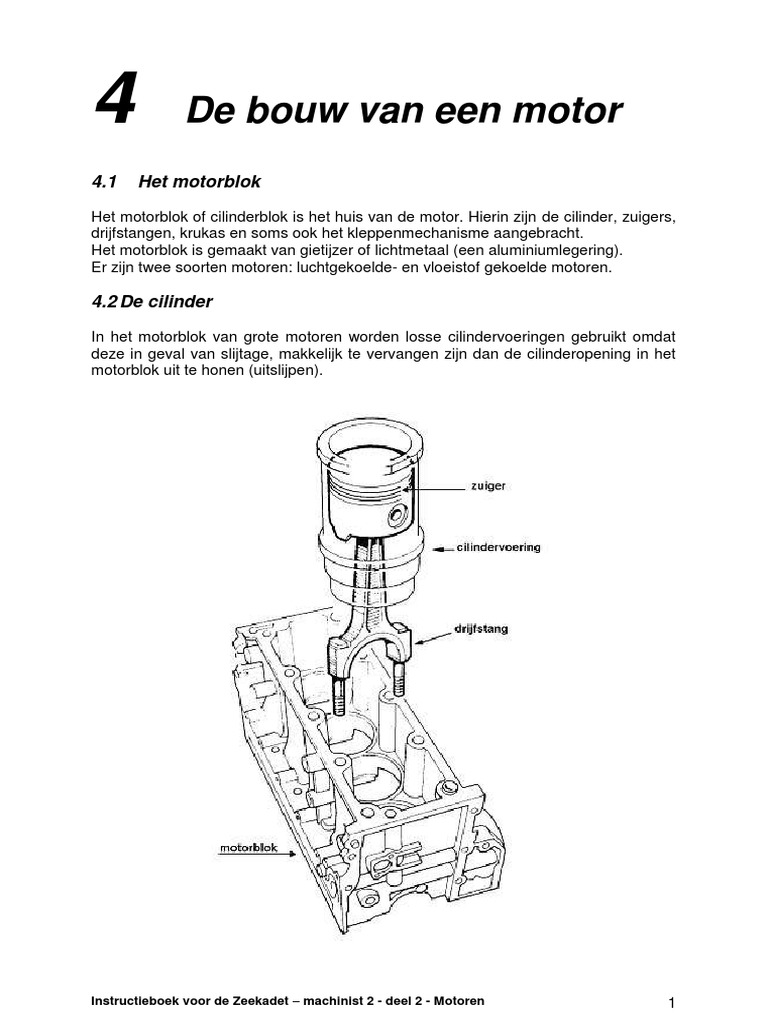 4 De bouw van een motor

4.1 Het motorblok

Het motorblok of cilinderblok is het huis van de motor. Hierin zijn de cilinder, zuigers, drijfstangen, krukas en soms ook het kleppenmechanisme aangebracht.
Het motorblok is gemaakt van gietijzer of lichtmetaal (een aluminiumlegering).
Er zijn twee soorten motoren: luchtgekoelde- en vloeistof gekoelde motoren.

4.2 De cilinder

In het motorblok van grote motoren worden losse cilindervoeringen gebruikt omdat deze in geval van slijtage, makkelijk te vervangen zijn dan de cilinderopening in het motorblok uit te honen (uitslijpen).

zuiger
cilindervoering
drijfstang
motorblok

Instructieboek voor de Zeekadet – machinist 2 - deel 2 - Motoren

1