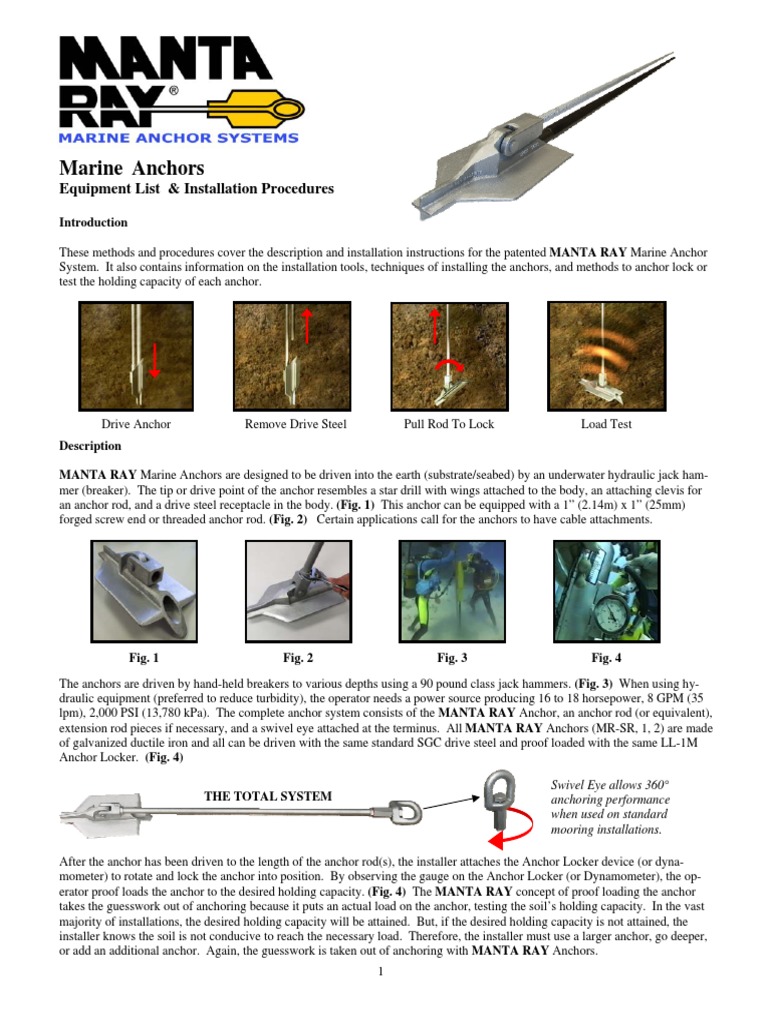 MANTA RAY®
MARINE ANCHOR SYSTEMS

Marine Anchors
Equipment List & Installation Procedures

Introduction

These methods and procedures cover the description and installation instructions for the patented MANTA RAY Marine Anchor System. It also contains information on the installation tools, techniques of installing the anchors, and methods to anchor lock or test the holding capacity of each anchor.

Drive Anchor

Remove Drive Steel

Pull Rod To Lock

Load Test

Description

MANTA RAY Marine Anchors are designed to be driven into the earth (substrate/seabed) by an underwater hydraulic jack hammer (breaker). The tip or drive point of the anchor resembles a star drill with wings attached to the body, an attaching clevis for an anchor rod, and a drive steel receptacle in the body. (Fig. 1) This anchor can be equipped with a 1" (2.14m) x 1" (25mm) forged screw end or threaded anchor rod. (Fig. 2) Certain applications call for the anchors to have cable attachments.

Fig. 1

Fig. 2

Fig. 3

Fig. 4

The anchors are driven by hand-held breakers to various depths using a 90 pound class jack hammers. (Fig. 3) When using hydraulic equipment (preferred to reduce turbidity), the operator needs a power source producing 16 to 18 horsepower, 8 GPM (35 lpm), 2,000 PSI (13,780 kPa). The complete anchor system consists of the MANTA RAY Anchor, an anchor rod (or equivalent), extension rod pieces if necessary, and a swivel eye attached at the terminus. All MANTA RAY Anchors (MR-SR, 1, 2) are made of galvanized ductile iron and all can be driven with the same standard SGC drive steel and proof loaded with the same LL-1M Anchor Locker. (Fig. 4)

THE TOTAL SYSTEM

Swivel Eye allows 360° anchoring performance when used on standard mooring installations.

After the anchor has been driven to the length of the anchor rod(s), the installer attaches the Anchor Locker device (or dynamometer) to rotate and lock the anchor into position. By observing the gauge on the Anchor Locker (or Dynamometer), the operator proof loads the anchor to the desired holding capacity. (Fig. 4) The MANTA RAY concept of proof loading the anchor takes the guesswork out of anchoring because it puts an actual load on the anchor, testing the soil's holding capacity. In the vast majority of installations, the desired holding capacity will be attained. But, if the desired holding capacity is not attained, the installer knows the soil is not conducive to reach the necessary load. Therefore, the installer must use a larger anchor, go deeper, or add an additional anchor. Again, the guesswork is taken out of anchoring with MANTA RAY Anchors.

1