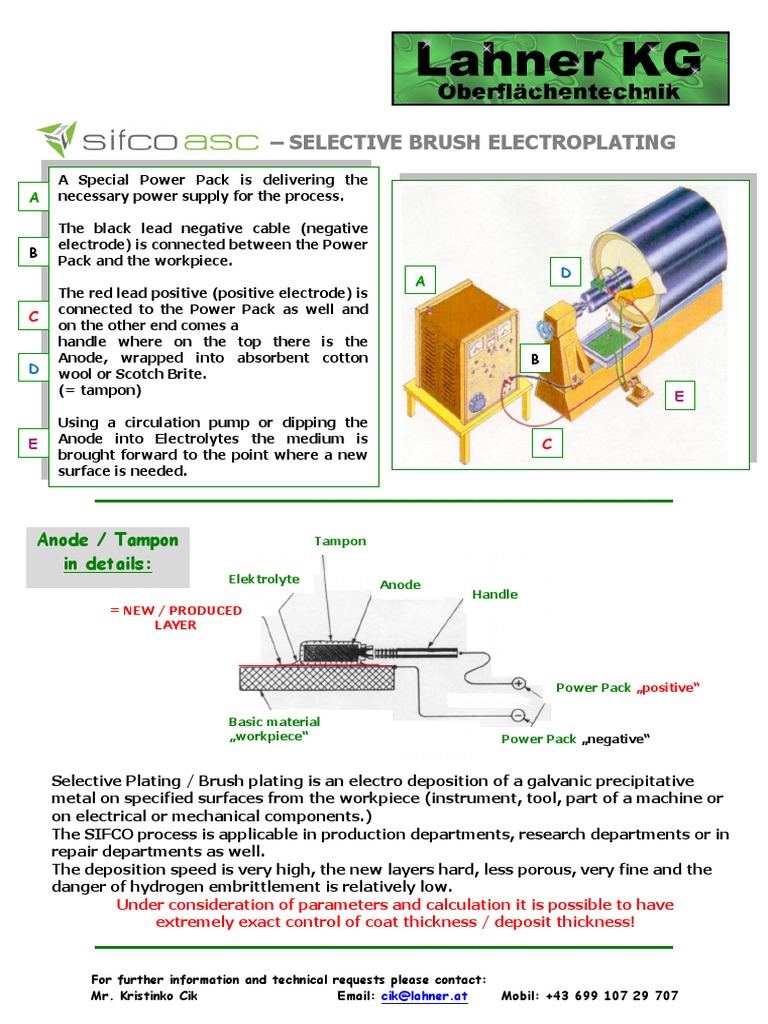 Lahner KG
Oberflächentechnik

sifco asc – SELECTIVE BRUSH ELECTROPLATING

A
A Special Power Pack is delivering the necessary power supply for the process.

B
The black lead negative cable (negative electrode) is connected between the Power Pack and the workpiece.

C
The red lead positive (positive electrode) is connected to the Power Pack as well and on the other end comes a

D
handle where on the top there is the Anode, wrapped into absorbent cotton wool or Scotch Brite.
(= tampon)

E
Using a circulation pump or dipping the Anode into Electrolytes the medium is brought forward to the point where a new surface is needed.

A
D
B
E
C

Anode / Tampon in details:

Tampon
Elektrolyte
Anode
Handle
= NEW / PRODUCED LAYER
Power Pack „positive“
Basic material „workpiece“
Power Pack „negative“

Selective Plating / Brush plating is an electro deposition of a galvanic precipitative metal on specified surfaces from the workpiece (instrument, tool, part of a machine or on electrical or mechanical components.)
The SIFCO process is applicable in production departments, research departments or in repair departments as well.
The deposition speed is very high, the new layers hard, less porous, very fine and the danger of hydrogen embrittlement is relatively low.
Under consideration of parameters and calculation it is possible to have extremely exact control of coat thickness / deposit thickness!

For further information and technical requests please contact:
Mr. Kristinko Cik Email: cik@lahner.at Mobil: +43 699 107 29 707