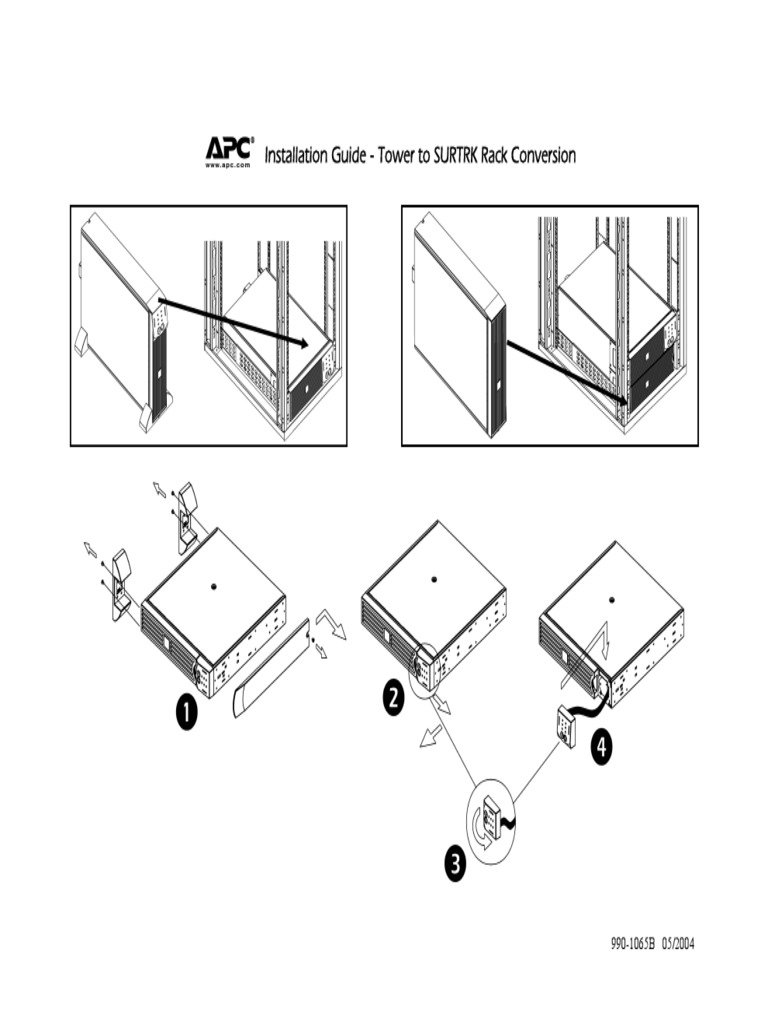 APC®
www.apc.com

Installation Guide - Tower to SURTRK Rack Conversion

1

2

3

4

990-1065B 05/2004