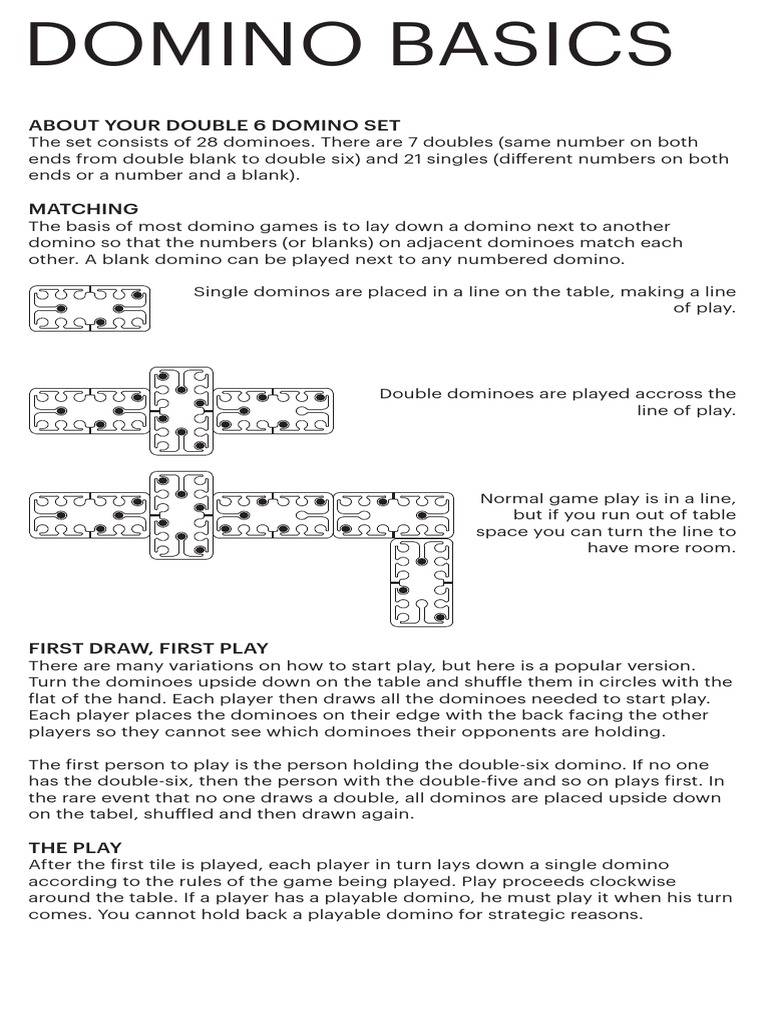 DOMINO BASICS

ABOUT YOUR DOUBLE 6 DOMINO SET
The set consists of 28 dominoes. There are 7 doubles (same number on both ends from double blank to double six) and 21 singles (different numbers on both ends or a number and a blank).

MATCHING
The basis of most domino games is to lay down a domino next to another domino so that the numbers (or blanks) on adjacent dominoes match each other. A blank domino can be played next to any numbered domino.

Single dominos are placed in a line on the table, making a line of play.

Double dominoes are played accross the line of play.

Normal game play is in a line, but if you run out of table space you can turn the line to have more room.

FIRST DRAW, FIRST PLAY
There are many variations on how to start play, but here is a popular version. Turn the dominoes upside down on the table and shuffle them in circles with the flat of the hand. Each player then draws all the dominoes needed to start play. Each player places the dominoes on their edge with the back facing the other players so they cannot see which dominoes their opponents are holding.

The first person to play is the person holding the double-six domino. If no one has the double-six, then the person with the double-five and so on plays first. In the rare event that no one draws a double, all dominos are placed upside down on the tabel, shuffled and then drawn again.

THE PLAY
After the first tile is played, each player in turn lays down a single domino according to the rules of the game being played. Play proceeds clockwise around the table. If a player has a playable domino, he must play it when his turn comes. You cannot hold back a playable domino for strategic reasons.