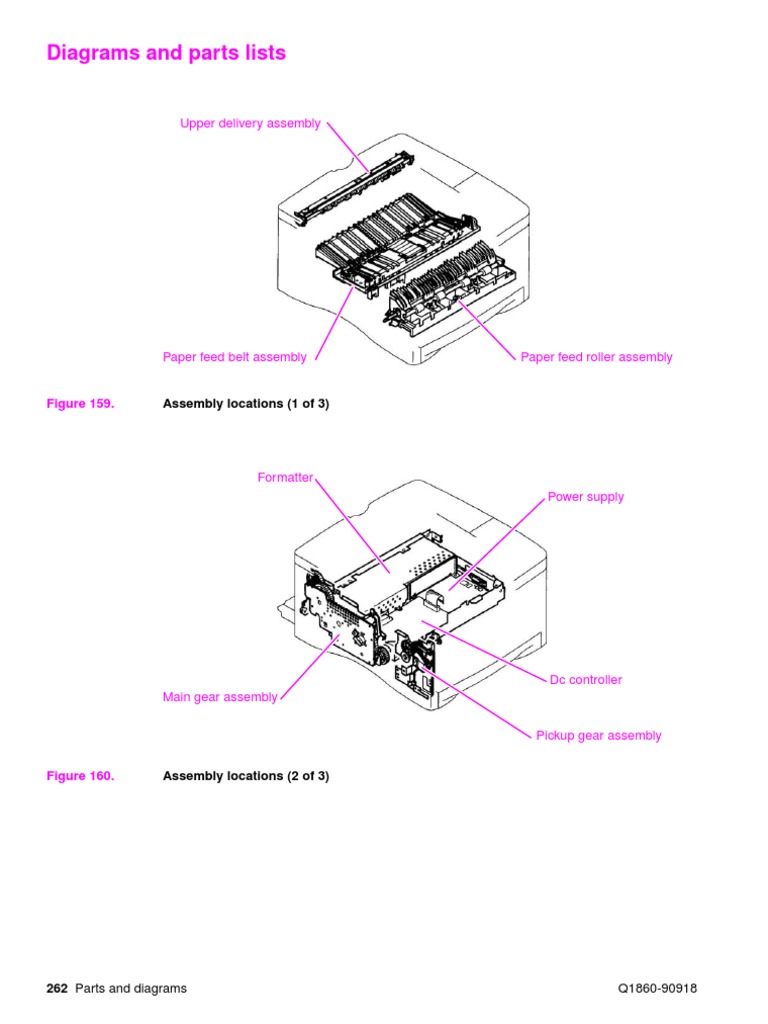 Diagrams and parts lists

Upper delivery assembly

Paper feed belt assembly

Paper feed roller assembly

Figure 159. Assembly locations (1 of 3)

Formatter

Power supply

Dc controller

Main gear assembly

Pickup gear assembly

Figure 160. Assembly locations (2 of 3)

262 Parts and diagrams

Q1860-90918