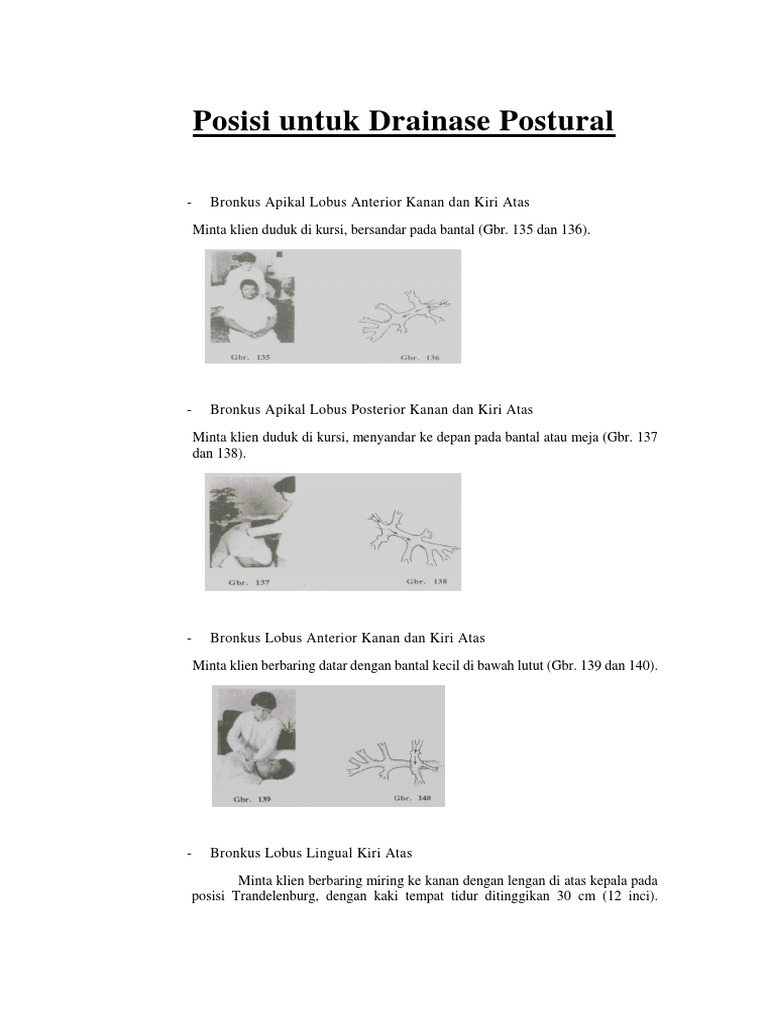 Posisi untuk Drainase Postural

- Bronkus Apikal Lobus Anterior Kanan dan Kiri Atas

Minta klien duduk di kursi, bersandar pada bantal (Gbr. 135 dan 136).

Gbr. 135

Gbr. 136

- Bronkus Apikal Lobus Posterior Kanan dan Kiri Atas

Minta klien duduk di kursi, menyandar ke depan pada bantal atau meja (Gbr. 137 dan 138).

Gbr. 137

Gbr. 138

- Bronkus Lobus Anterior Kanan dan Kiri Atas

Minta klien berbaring datar dengan bantal kecil di bawah lutut (Gbr. 139 dan 140).

Gbr. 139

Gbr. 140

- Bronkus Lobus Lingual Kiri Atas

Minta klien berbaring miring ke kanan dengan lengan di atas kepala pada posisi Trandelenburg, dengan kaki tempat tidur ditinggikan 30 cm (12 inci).