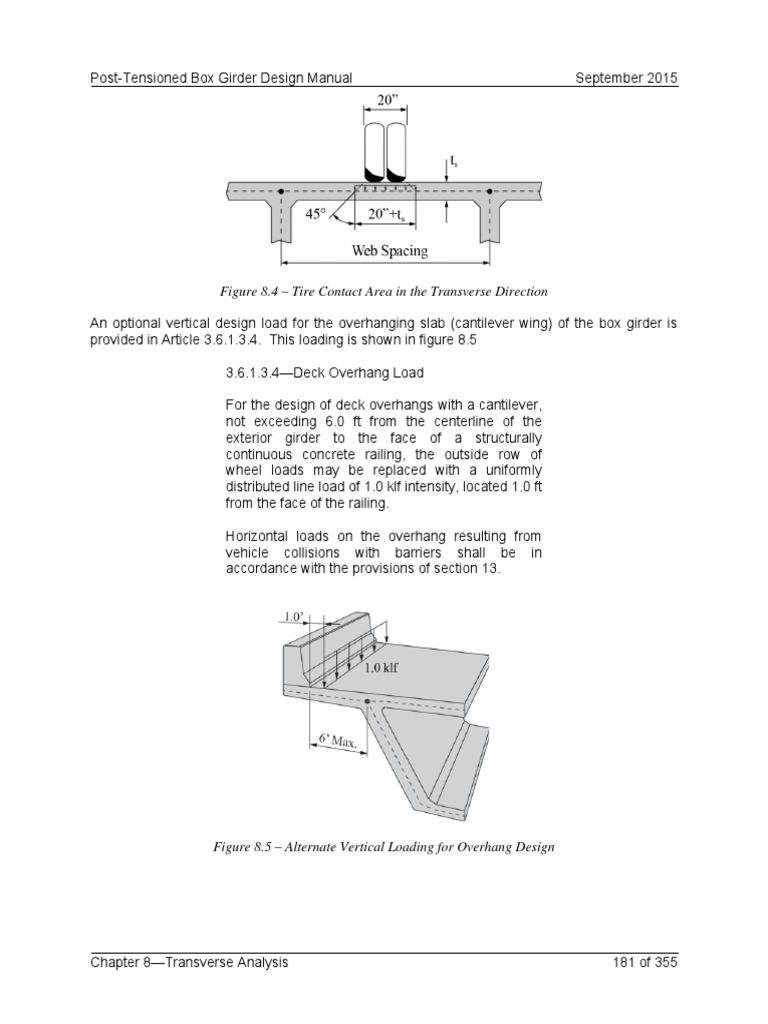 Post-Tensioned Box Girder Design Manual September 2015

20"

$t_s$

45°

20"+$t_s$

Web Spacing

Figure 8.4 – Tire Contact Area in the Transverse Direction

An optional vertical design load for the overhanging slab (cantilever wing) of the box girder is provided in Article 3.6.1.3.4. This loading is shown in figure 8.5

3.6.1.3.4—Deck Overhang Load

For the design of deck overhangs with a cantilever, not exceeding 6.0 ft from the centerline of the exterior girder to the face of a structurally continuous concrete railing, the outside row of wheel loads may be replaced with a uniformly distributed line load of 1.0 klf intensity, located 1.0 ft from the face of the railing.

Horizontal loads on the overhang resulting from vehicle collisions with barriers shall be in accordance with the provisions of section 13.

1.0'

1.0 klf

6' Max.

Figure 8.5 – Alternate Vertical Loading for Overhang Design

Chapter 8—Transverse Analysis 181 of 355