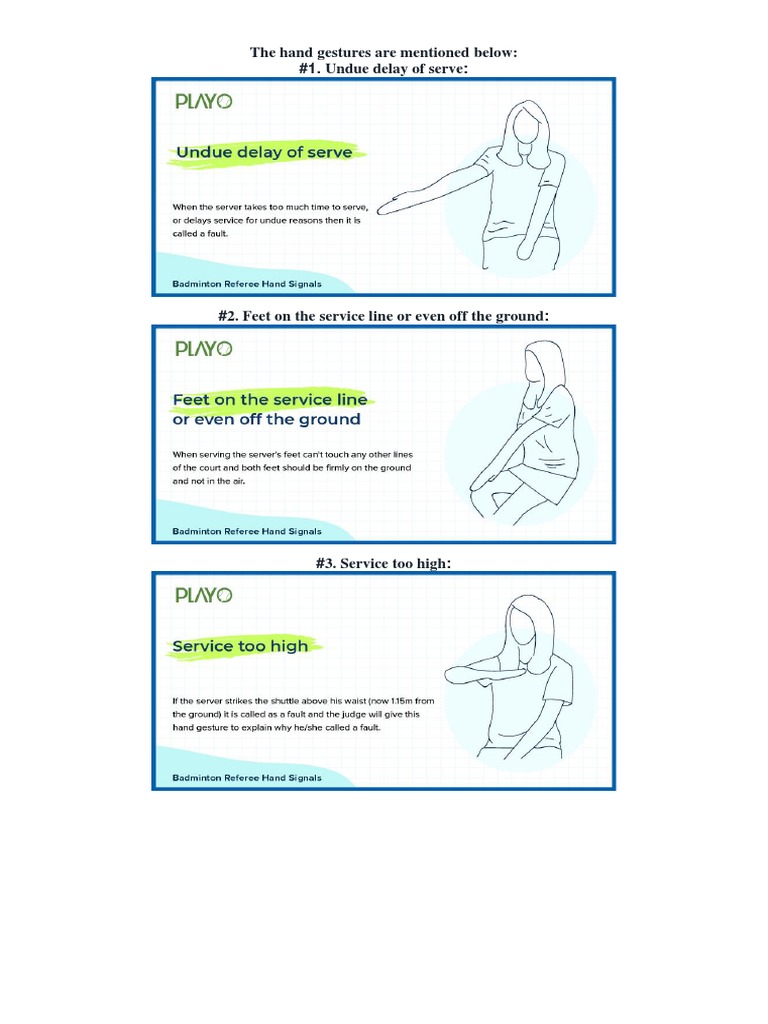 The hand gestures are mentioned below:
#1. Undue delay of serve:

PLAYO

Undue delay of serve

When the server takes too much time to serve, or delays service for undue reasons then it is called a fault.

Badminton Referee Hand Signals

#2. Feet on the service line or even off the ground:

PLAYO

Feet on the service line or even off the ground

When serving the server's feet can't touch any other lines of the court and both feet should be firmly on the ground and not in the air.

Badminton Referee Hand Signals

#3. Service too high:

PLAYO

Service too high

If the server strikes the shuttle above his waist (now 1.15m from the ground) it is called as a fault and the judge will give this hand gesture to explain why he/she called a fault.

Badminton Referee Hand Signals