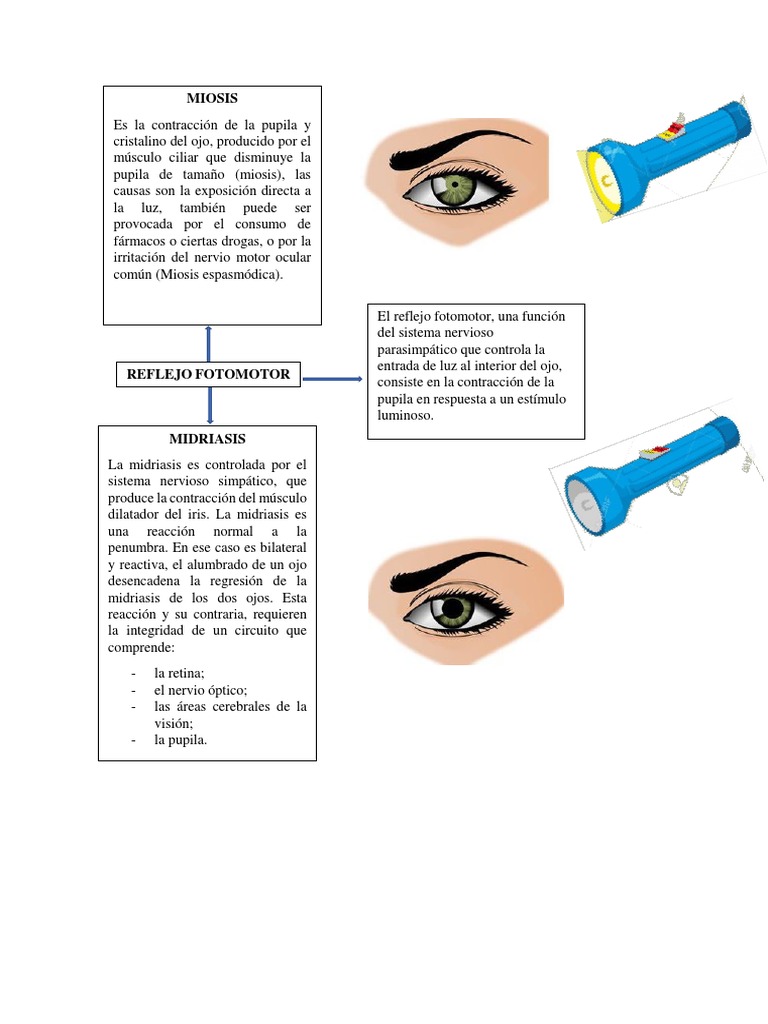 MIOSIS

Es la contracción de la pupila y cristalino del ojo, producido por el músculo ciliar que disminuye la pupila de tamaño (miosis), las causas son la exposición directa a la luz, también puede ser provocada por el consumo de fármacos o ciertas drogas, o por la irritación del nervio motor ocular común (Miosis espasmódica).

REFLEJO FOTOMOTOR

El reflejo fotomotor, una función del sistema nervioso parasimpático que controla la entrada de luz al interior del ojo, consiste en la contracción de la pupila en respuesta a un estímulo luminoso.

MIDRIASIS

La midriasis es controlada por el sistema nervioso simpático, que produce la contracción del músculo dilatador del iris. La midriasis es una reacción normal a la penumbra. En ese caso es bilateral y reactiva, el alumbrado de un ojo desencadena la regresión de la midriasis de los dos ojos. Esta reacción y su contraria, requieren la integridad de un circuito que comprende:

- la retina;
- el nervio óptico;
- las áreas cerebrales de la visión;
- la pupila.