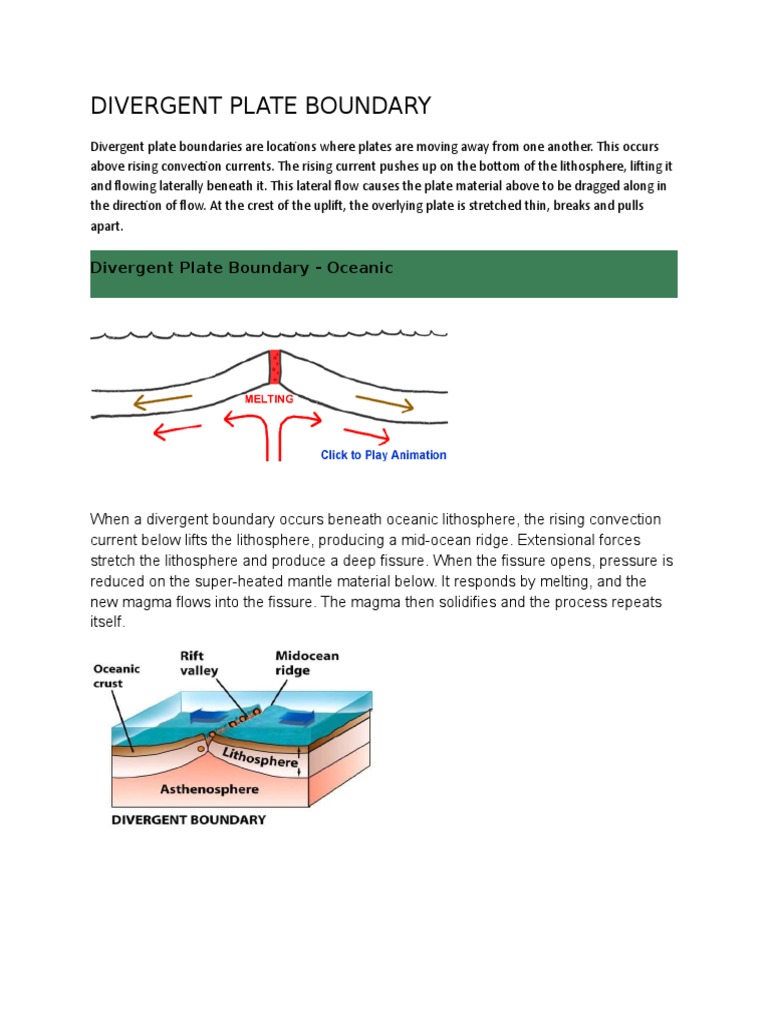 DIVERGENT PLATE BOUNDARY

Divergent plate boundaries are locations where plates are moving away from one another. This occurs above rising convection currents. The rising current pushes up on the bottom of the lithosphere, lifting it and flowing laterally beneath it. This lateral flow causes the plate material above to be dragged along in the direction of flow. At the crest of the uplift, the overlying plate is stretched thin, breaks and pulls apart.

Divergent Plate Boundary - Oceanic

MELTING

Click to Play Animation

When a divergent boundary occurs beneath oceanic lithosphere, the rising convection current below lifts the lithosphere, producing a mid-ocean ridge. Extensional forces stretch the lithosphere and produce a deep fissure. When the fissure opens, pressure is reduced on the super-heated mantle material below. It responds by melting, and the new magma flows into the fissure. The magma then solidifies and the process repeats itself.

Oceanic crust

Rift valley

Midocean ridge

Lithosphere

Asthenosphere

DIVERGENT BOUNDARY