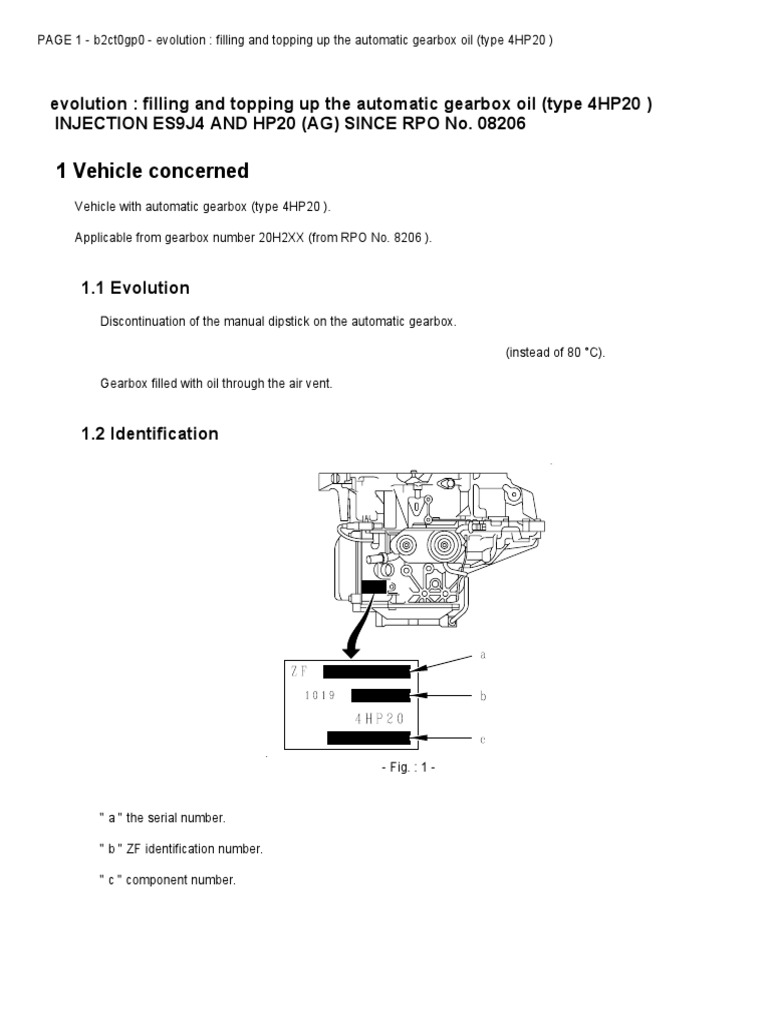 PAGE 1 - b2ct0gp0 - evolution : filling and topping up the automatic gearbox oil (type 4HP20 )

evolution : filling and topping up the automatic gearbox oil (type 4HP20 )
INJECTION ES9J4 AND HP20 (AG) SINCE RPO No. 08206

1 Vehicle concerned

Vehicle with automatic gearbox (type 4HP20 ).

Applicable from gearbox number 20H2XX (from RPO No. 8206 ).

1.1 Evolution

Discontinuation of the manual dipstick on the automatic gearbox.

(instead of 80 °C).

Gearbox filled with oil through the air vent.

1.2 Identification

ZF

1019

4HP20

a

b

c

- Fig. : 1 -

" a " the serial number.

" b " ZF identification number.

" c " component number.