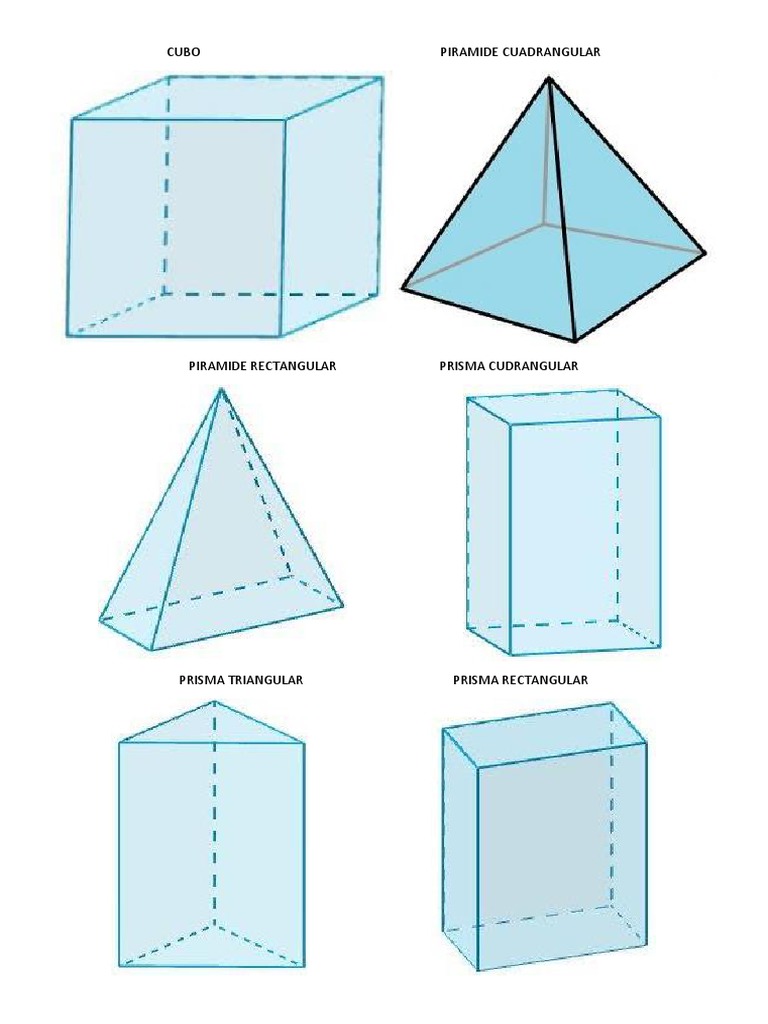 CUBO

PIRAMIDE CUADRANGULAR

PIRAMIDE RECTANGULAR

PRISMA CUDRANGULAR

PRISMA TRIANGULAR

PRISMA RECTANGULAR