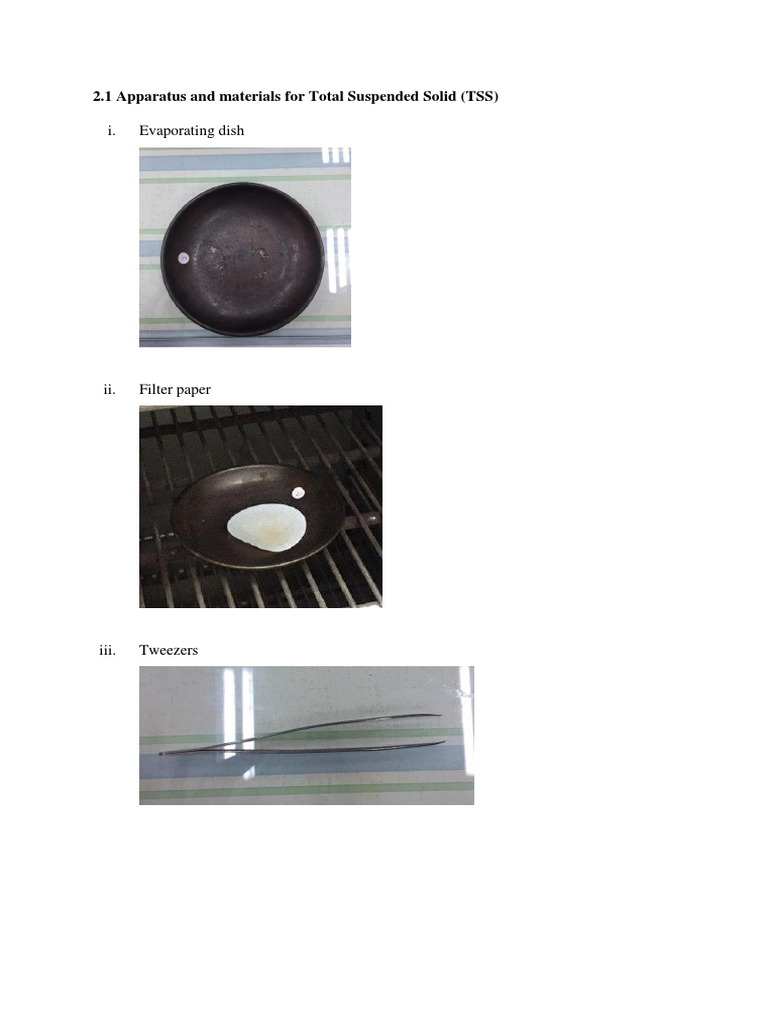 2.1 Apparatus and materials for Total Suspended Solid (TSS)

i. Evaporating dish

ii. Filter paper

iii. Tweezers