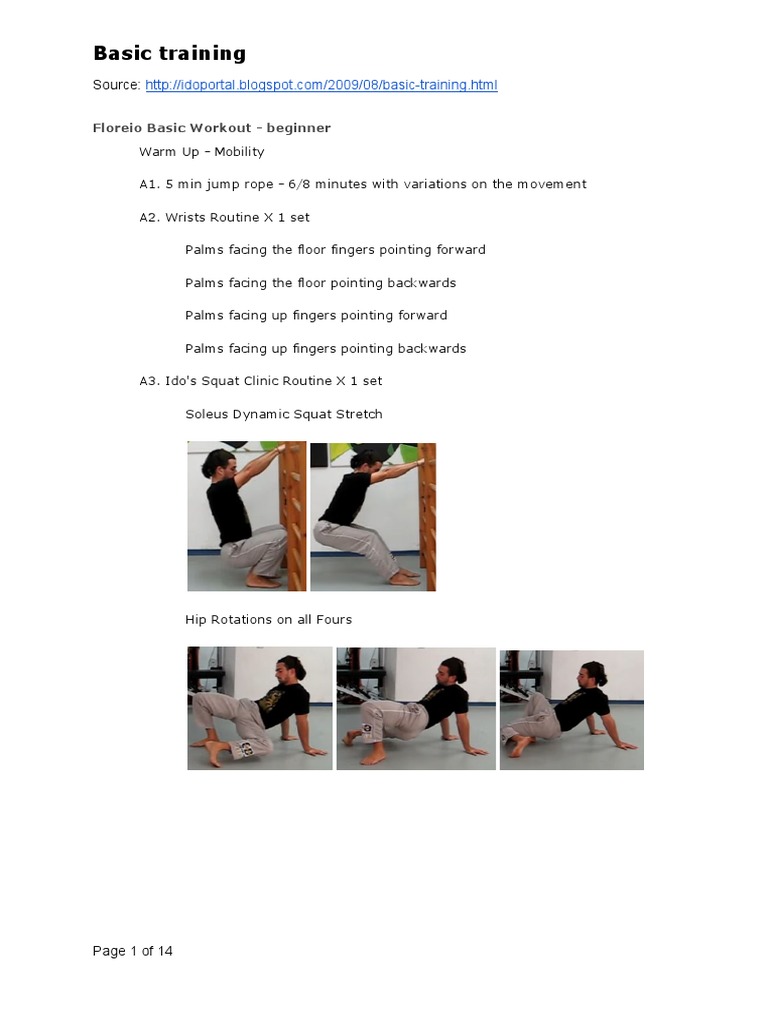 Basic training

Source: http://idoportal.blogspot.com/2009/08/basic-training.html

Floreio Basic Workout – beginner

Warm Up – Mobility

A1. 5 min jump rope – 6/8 minutes with variations on the movement

A2. Wrists Routine X 1 set

Palms facing the floor fingers pointing forward

Palms facing the floor pointing backwards

Palms facing up fingers pointing forward

Palms facing up fingers pointing backwards

A3. Ido's Squat Clinic Routine X 1 set

Soleus Dynamic Squat Stretch

Hip Rotations on all Fours

Page 1 of 14