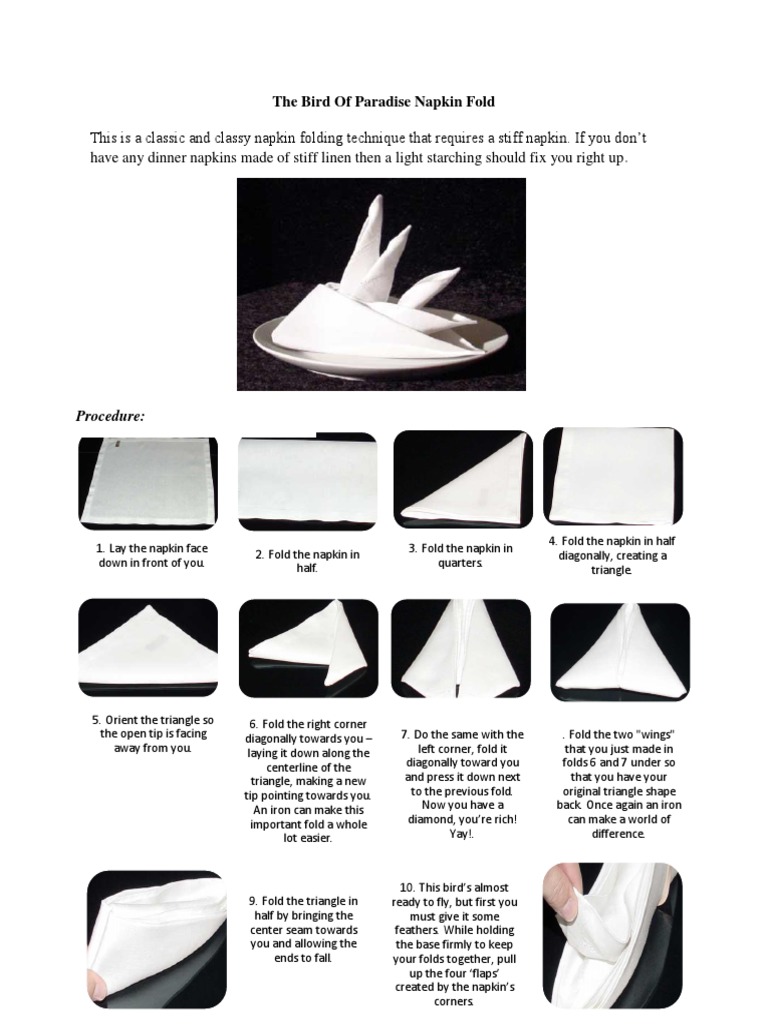 The Bird Of Paradise Napkin Fold

This is a classic and classy napkin folding technique that requires a stiff napkin. If you don't have any dinner napkins made of stiff linen then a light starching should fix you right up.

Procedure:

1. Lay the napkin face down in front of you.

2. Fold the napkin in half.

3. Fold the napkin in quarters.

4. Fold the napkin in half diagonally, creating a triangle.

5. Orient the triangle so the open tip is facing away from you.

6. Fold the right corner diagonally towards you – laying it down along the centerline of the triangle, making a new tip pointing towards you. An iron can make this important fold a whole lot easier.

7. Do the same with the left corner, fold it diagonally toward you and press it down next to the previous fold. Now you have a diamond, you're rich! Yay!.

. Fold the two "wings" that you just made in folds 6 and 7 under so that you have your original triangle shape back. Once again an iron can make a world of difference.

9. Fold the triangle in half by bringing the center seam towards you and allowing the ends to fall.

10. This bird's almost ready to fly, but first you must give it some feathers. While holding the base firmly to keep your folds together, pull up the four 'flaps' created by the napkin's corners.