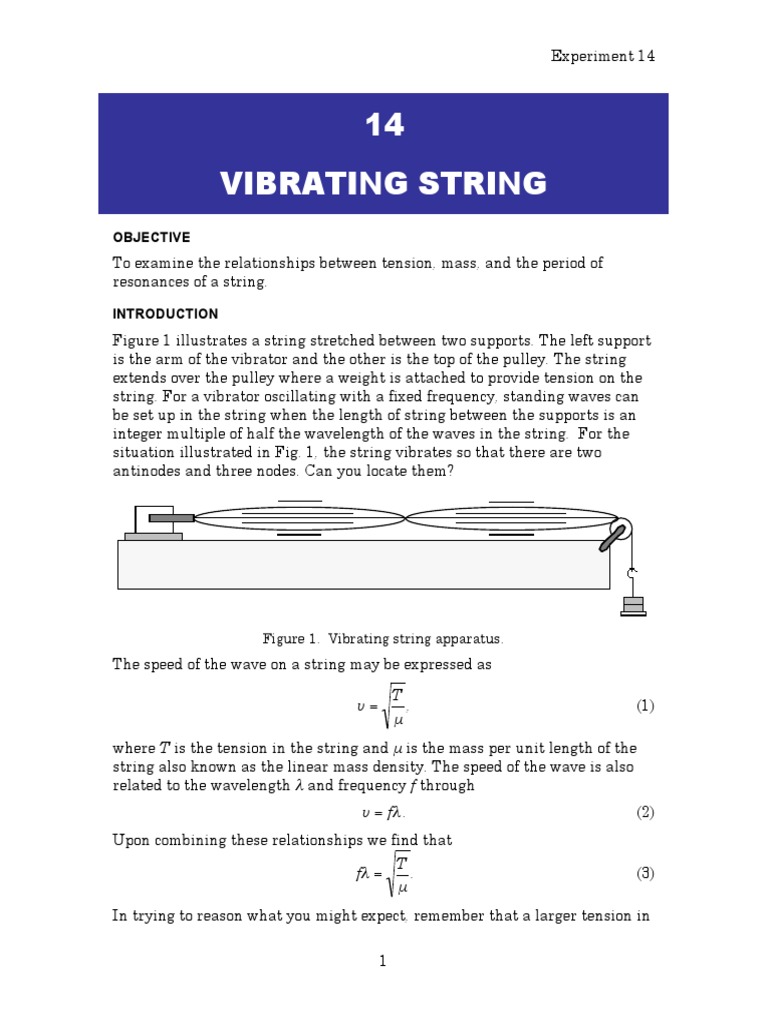 Experiment 14

14

VIBRATING STRING

OBJECTIVE

To examine the relationships between tension, mass, and the period of resonances of a string.

INTRODUCTION

Figure 1 illustrates a string stretched between two supports. The left support is the arm of the vibrator and the other is the top of the pulley. The string extends over the pulley where a weight is attached to provide tension on the string. For a vibrator oscillating with a fixed frequency, standing waves can be set up in the string when the length of string between the supports is an integer multiple of half the wavelength of the waves in the string. For the situation illustrated in Fig. 1, the string vibrates so that there are two antinodes and three nodes. Can you locate them?

Figure 1. Vibrating string apparatus.

The speed of the wave on a string may be expressed as

$v = \sqrt{\frac{T}{\mu}},$ (1)

where $T$ is the tension in the string and $\mu$ is the mass per unit length of the string also known as the linear mass density. The speed of the wave is also related to the wavelength $\lambda$ and frequency $f$ through

$v = f\lambda.$ (2)

Upon combining these relationships we find that

$f\lambda = \sqrt{\frac{T}{\mu}}.$ (3)

In trying to reason what you might expect, remember that a larger tension in

1