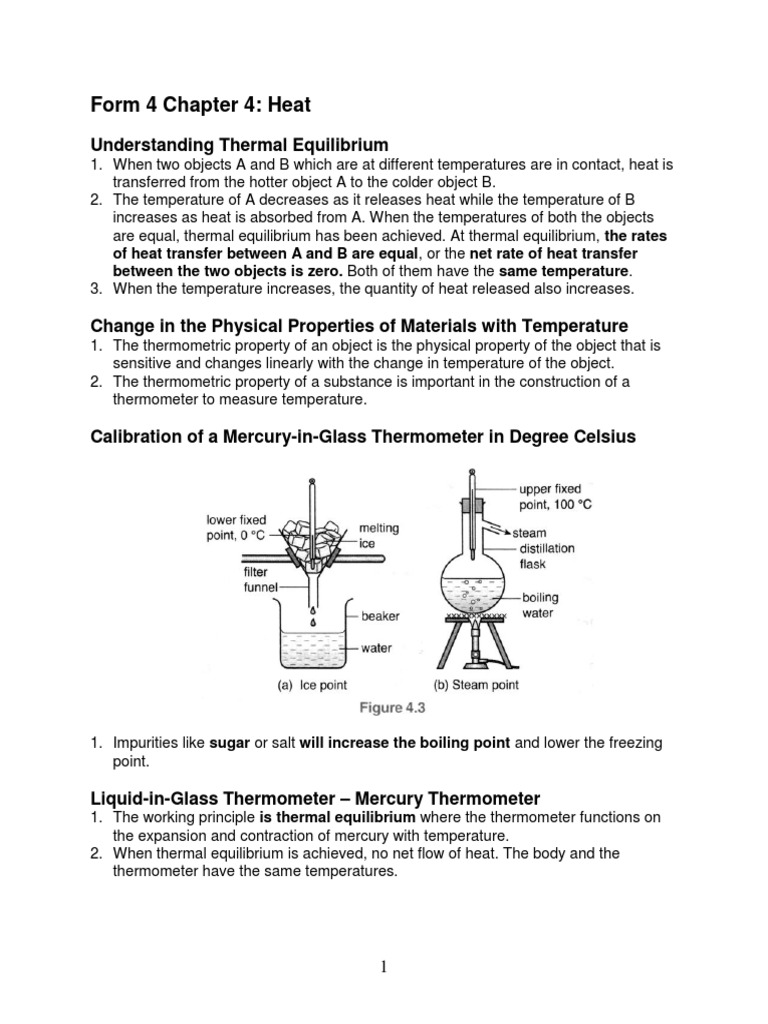 Form 4 Chapter 4: Heat

Understanding Thermal Equilibrium

1. When two objects A and B which are at different temperatures are in contact, heat is transferred from the hotter object A to the colder object B.
2. The temperature of A decreases as it releases heat while the temperature of B increases as heat is absorbed from A. When the temperatures of both the objects are equal, thermal equilibrium has been achieved. At thermal equilibrium, the rates of heat transfer between A and B are equal, or the net rate of heat transfer between the two objects is zero. Both of them have the same temperature.
3. When the temperature increases, the quantity of heat released also increases.

Change in the Physical Properties of Materials with Temperature

1. The thermometric property of an object is the physical property of the object that is sensitive and changes linearly with the change in temperature of the object.
2. The thermometric property of a substance is important in the construction of a thermometer to measure temperature.

Calibration of a Mercury-in-Glass Thermometer in Degree Celsius

lower fixed point, 0 °C
melting ice
filter funnel
beaker
water
(a) Ice point
upper fixed point, 100 °C
steam
distillation flask
boiling water
(b) Steam point
Figure 4.3

1. Impurities like sugar or salt will increase the boiling point and lower the freezing point.

Liquid-in-Glass Thermometer – Mercury Thermometer

1. The working principle is thermal equilibrium where the thermometer functions on the expansion and contraction of mercury with temperature.
2. When thermal equilibrium is achieved, no net flow of heat. The body and the thermometer have the same temperatures.

1