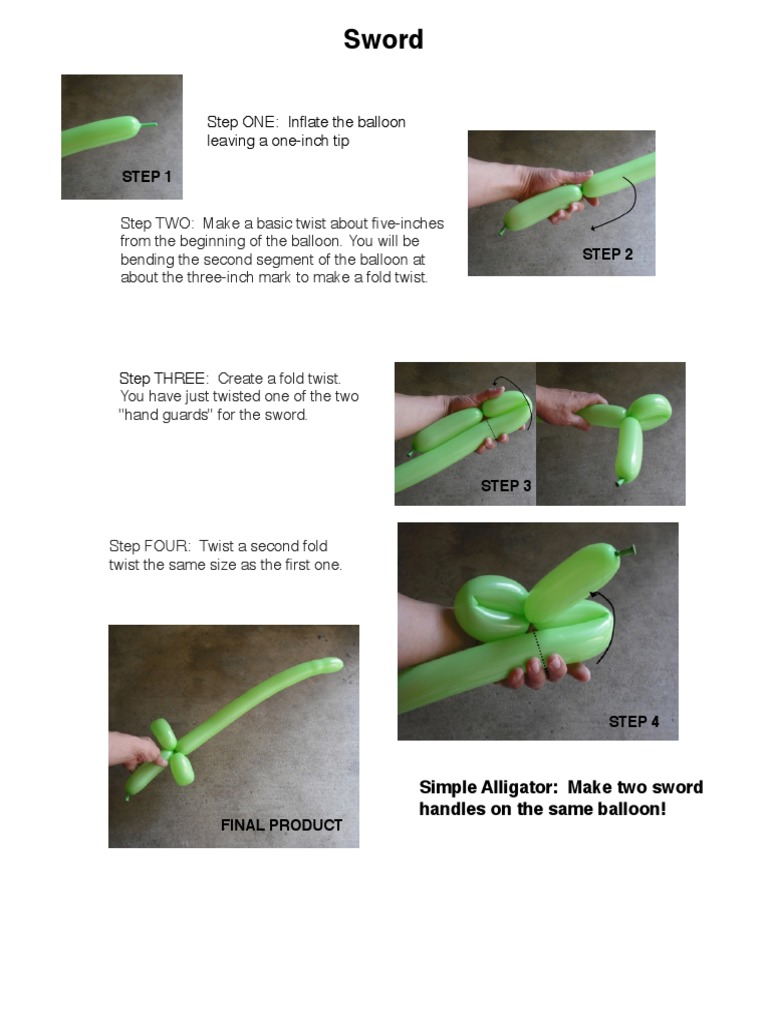 Sword

STEP 1

Step ONE: Inflate the balloon leaving a one-inch tip

STEP 2

Step TWO: Make a basic twist about five-inches from the beginning of the balloon. You will be bending the second segment of the balloon at about the three-inch mark to make a fold twist.

Step THREE: Create a fold twist. You have just twisted one of the two "hand guards" for the sword.

STEP 3

Step FOUR: Twist a second fold twist the same size as the first one.

STEP 4

FINAL PRODUCT

Simple Alligator: Make two sword handles on the same balloon!