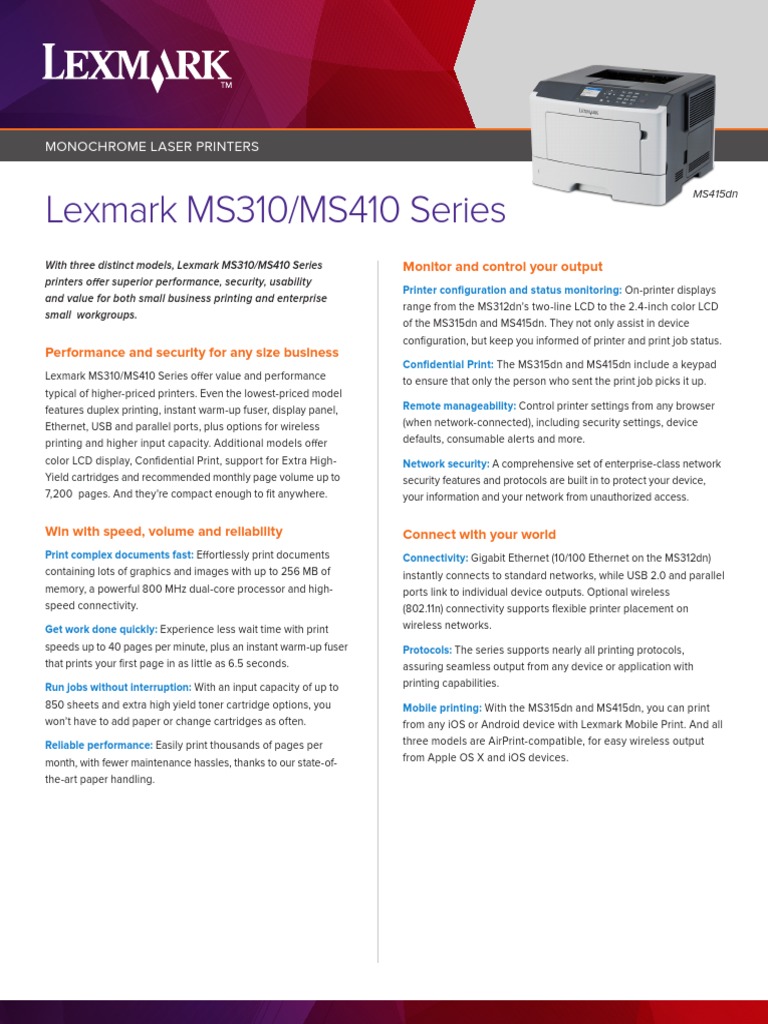 LEXMARK™

MONOCHROME LASER PRINTERS

MS415dn

Lexmark MS310/MS410 Series

With three distinct models, Lexmark MS310/MS410 Series printers offer superior performance, security, usability and value for both small business printing and enterprise small workgroups.

Performance and security for any size business

Lexmark MS310/MS410 Series offer value and performance typical of higher-priced printers. Even the lowest-priced model features duplex printing, instant warm-up fuser, display panel, Ethernet, USB and parallel ports, plus options for wireless printing and higher input capacity. Additional models offer color LCD display, Confidential Print, support for Extra High-Yield cartridges and recommended monthly page volume up to 7,200 pages. And they're compact enough to fit anywhere.

Win with speed, volume and reliability

Print complex documents fast: Effortlessly print documents containing lots of graphics and images with up to 256 MB of memory, a powerful 800 MHz dual-core processor and high-speed connectivity.

Get work done quickly: Experience less wait time with print speeds up to 40 pages per minute, plus an instant warm-up fuser that prints your first page in as little as 6.5 seconds.

Run jobs without interruption: With an input capacity of up to 850 sheets and extra high yield toner cartridge options, you won't have to add paper or change cartridges as often.

Reliable performance: Easily print thousands of pages per month, with fewer maintenance hassles, thanks to our state-of-the-art paper handling.

Monitor and control your output

Printer configuration and status monitoring: On-printer displays range from the MS312dn's two-line LCD to the 2.4-inch color LCD of the MS315dn and MS415dn. They not only assist in device configuration, but keep you informed of printer and print job status.

Confidential Print: The MS315dn and MS415dn include a keypad to ensure that only the person who sent the print job picks it up.

Remote manageability: Control printer settings from any browser (when network-connected), including security settings, device defaults, consumable alerts and more.

Network security: A comprehensive set of enterprise-class network security features and protocols are built in to protect your device, your information and your network from unauthorized access.

Connect with your world

Connectivity: Gigabit Ethernet (10/100 Ethernet on the MS312dn) instantly connects to standard networks, while USB 2.0 and parallel ports link to individual device outputs. Optional wireless (802.11n) connectivity supports flexible printer placement on wireless networks.

Protocols: The series supports nearly all printing protocols, assuring seamless output from any device or application with printing capabilities.

Mobile printing: With the MS315dn and MS415dn, you can print from any iOS or Android device with Lexmark Mobile Print. And all three models are AirPrint-compatible, for easy wireless output from Apple OS X and iOS devices.