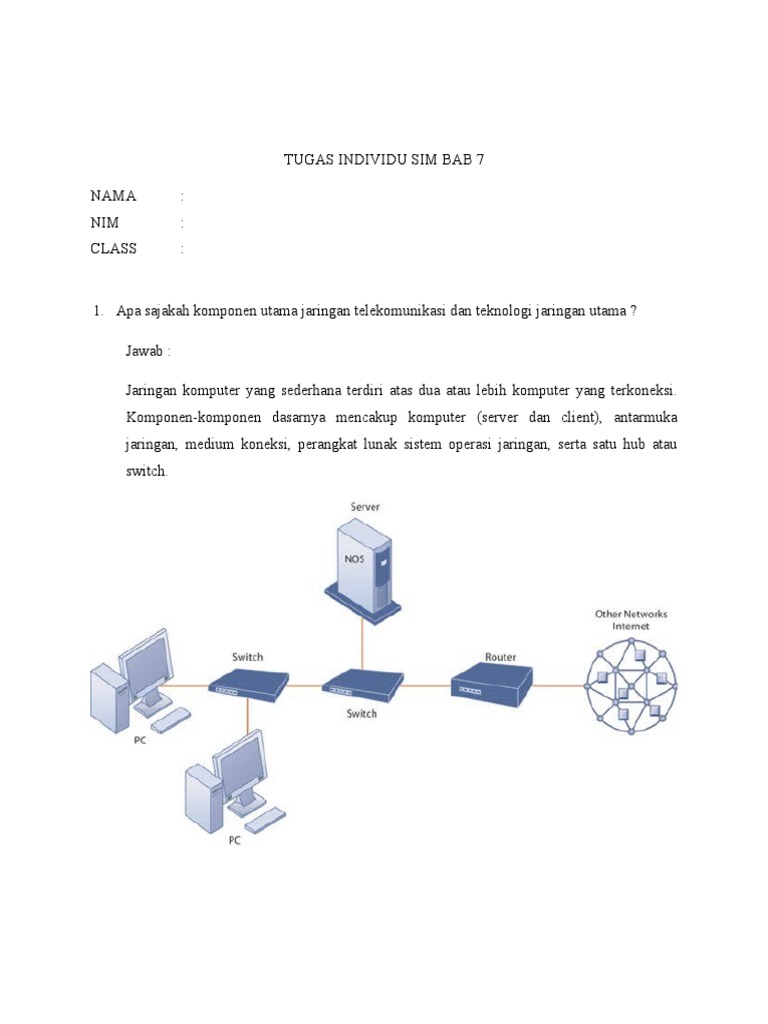 TUGAS INDIVIDU SIM BAB 7

NAMA :
NIM :
CLASS :

1. Apa sajakah komponen utama jaringan telekomunikasi dan teknologi jaringan utama ?

Jawab :

Jaringan komputer yang sederhana terdiri atas dua atau lebih komputer yang terkoneksi. Komponen-komponen dasarnya mencakup komputer (server dan client), antarmuka jaringan, medium koneksi, perangkat lunak sistem operasi jaringan, serta satu hub atau switch.

Server
NOS
Other Networks
Internet
Switch
Router
Switch
PC
PC